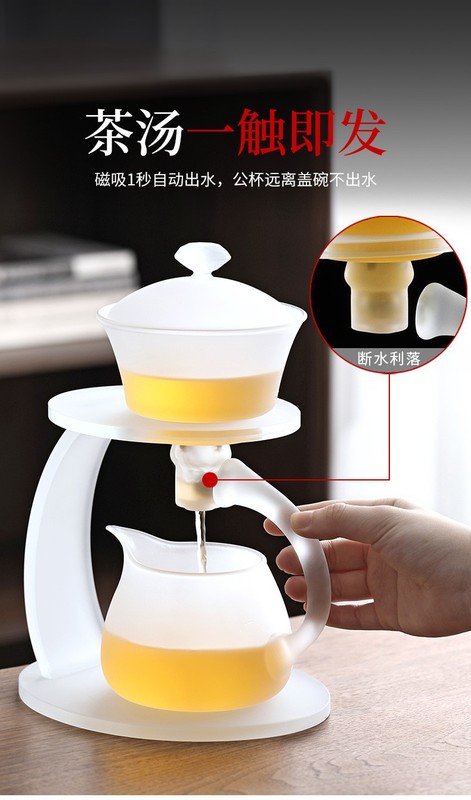 茶汤一触即发

磁吸1秒自动出水，公杯远离盖碗不出水

断水利落