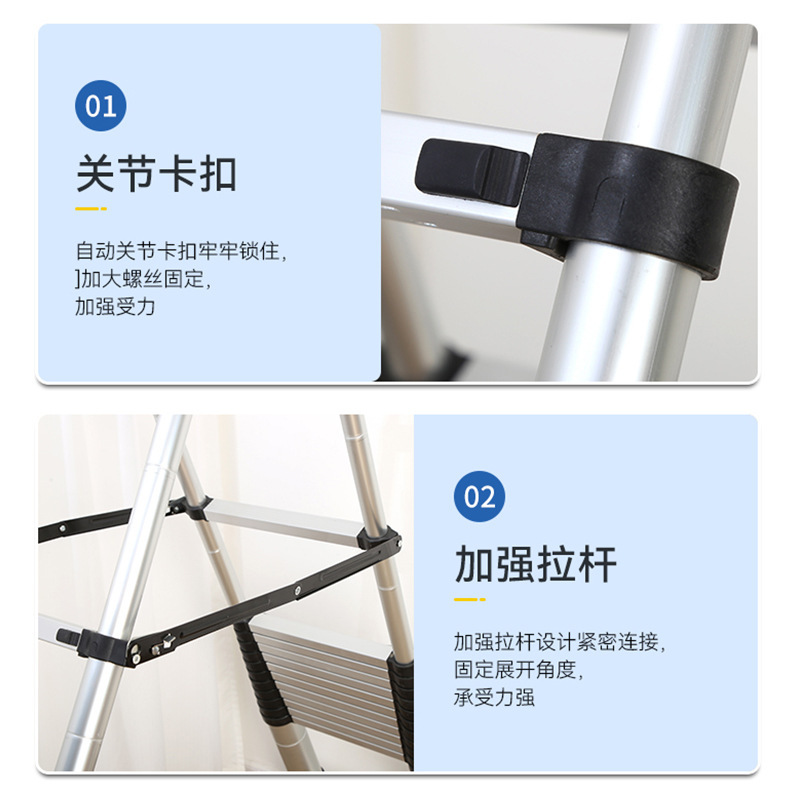 01

关节卡扣

自动关节卡扣牢牢锁住，
]加大螺丝固定，
加强受力

02

加强拉杆

加强拉杆设计紧密连接，
固定展开角度，
承受力强