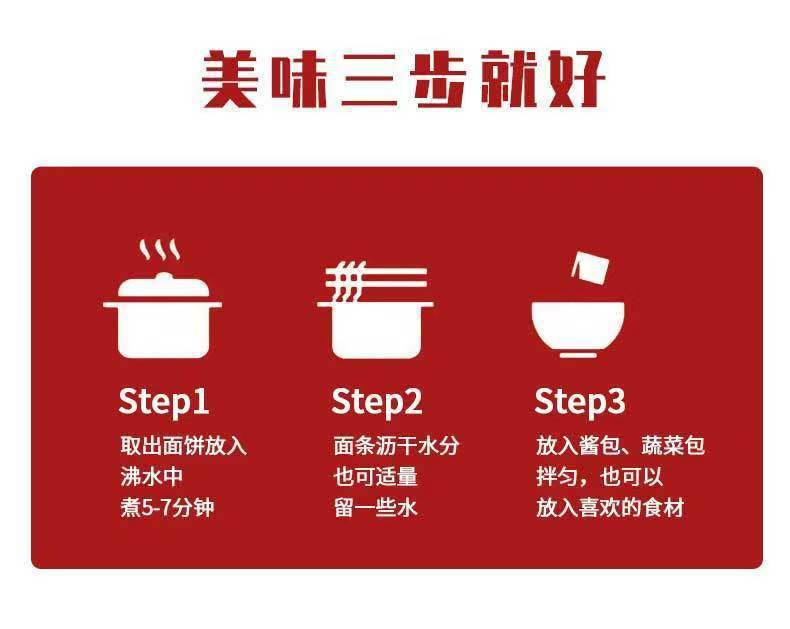 美味三步就好

Step1
取出面饼放入
沸水中
煮5-7分钟

Step2
面条沥干水分
也可适量
留一些水

Step3
放入酱包、蔬菜包
拌匀，也可以
放入喜欢的食材