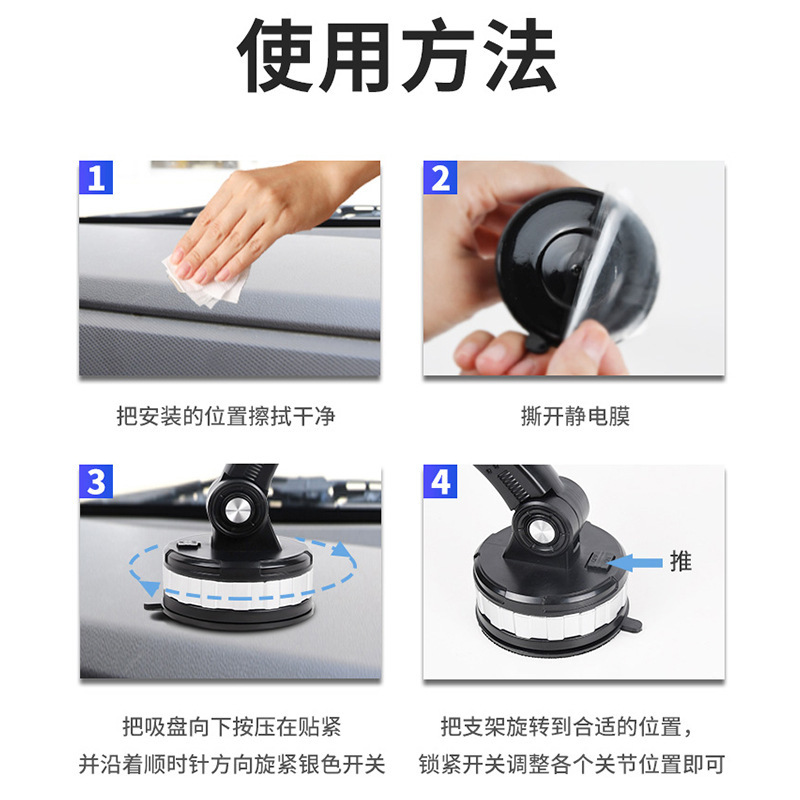 使用方法

1

把安装的位置擦拭干净

2

撕开静电膜

3

把吸盘向下按压在贴紧
并沿着顺时针方向旋紧银色开关

4

推

把支架旋转到合适的位置，
锁紧开关调整各个关节位置即可