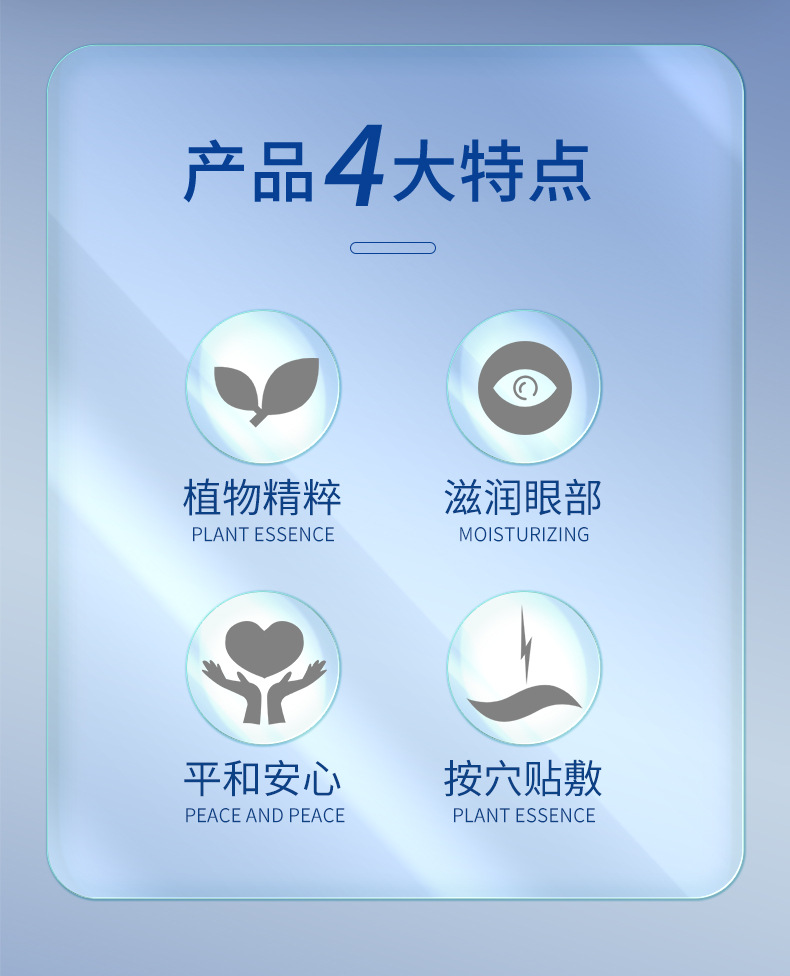 产品4大特点

植物精粹
PLANT ESSENCE

滋润眼部
MOISTURIZING

平和安心
PEACE AND PEACE

按穴贴敷
PLANT ESSENCE