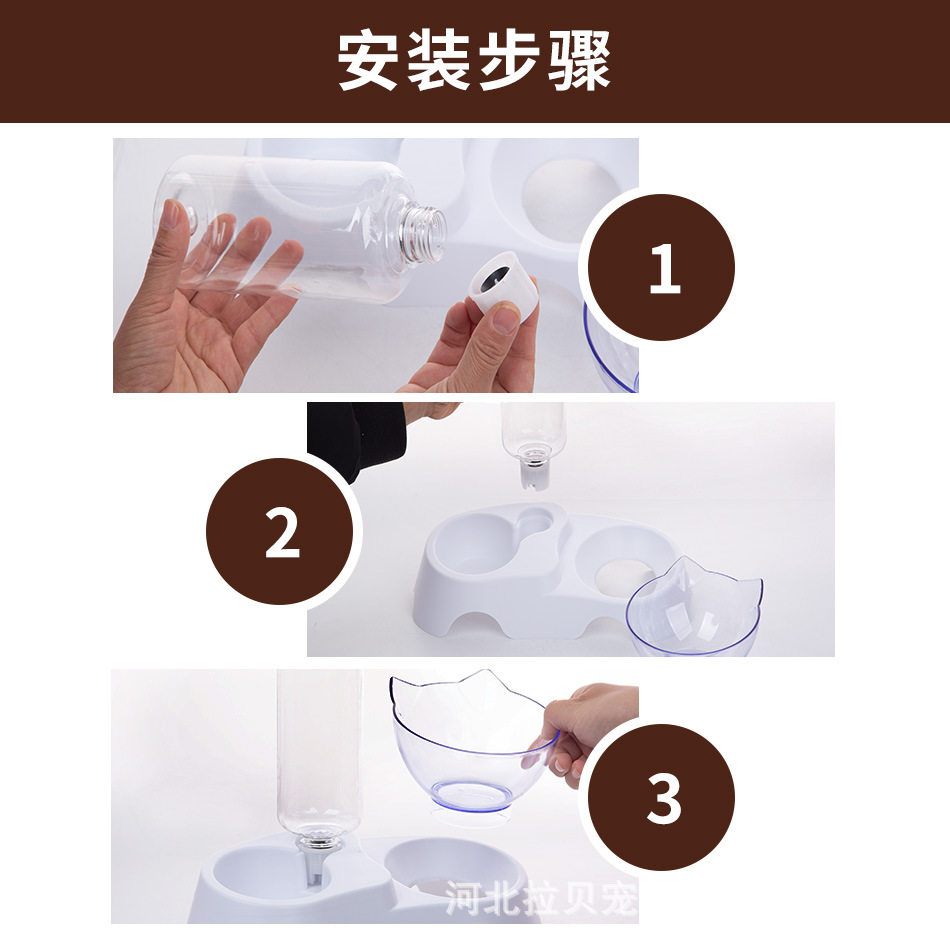 安装步骤

1

2

3

河北拉贝宠