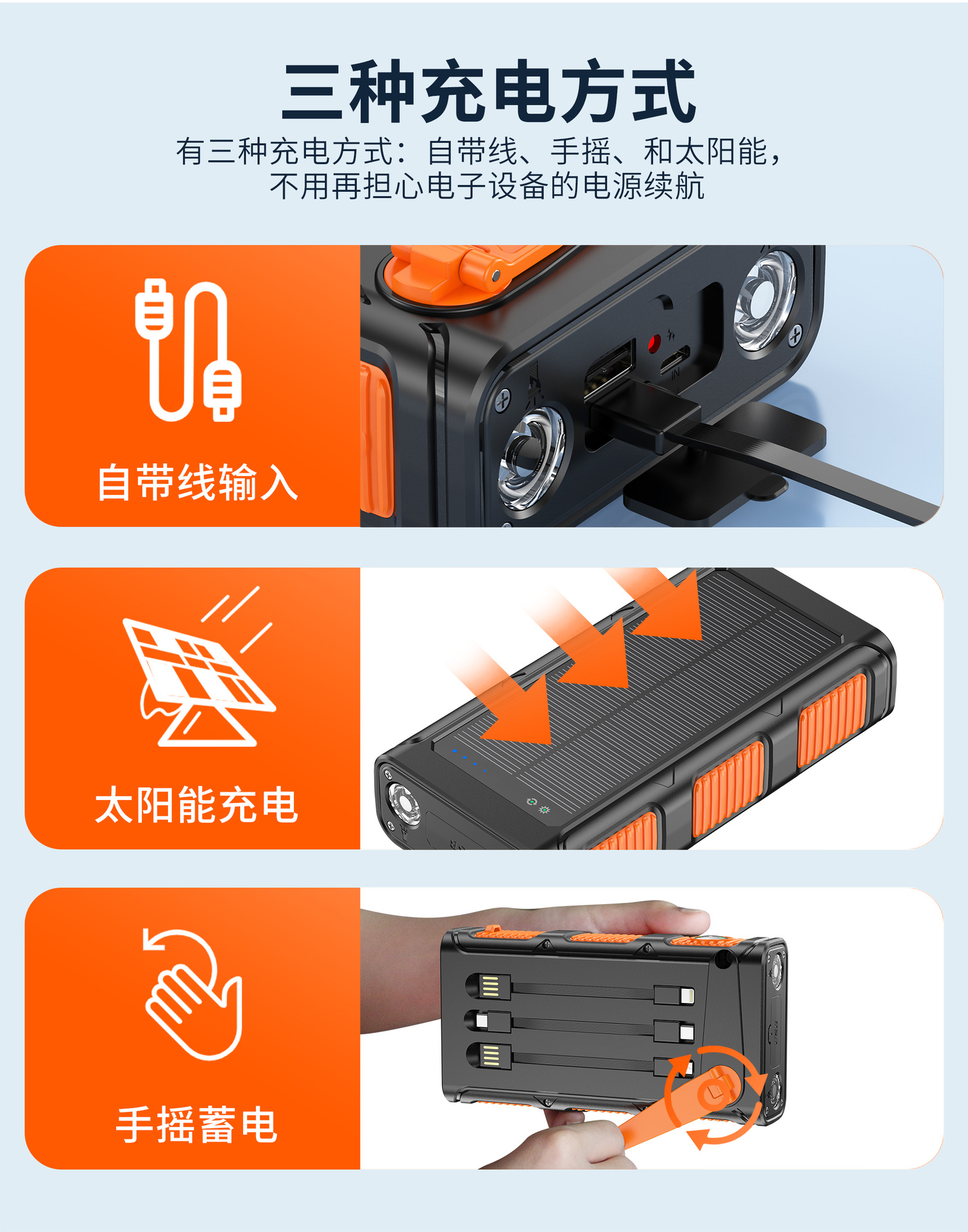 三种充电方式

有三种充电方式：自带线、手摇、和太阳能，不用再担心电子设备的电源续航

自带线输入

IN

太阳能充电

手摇蓄电