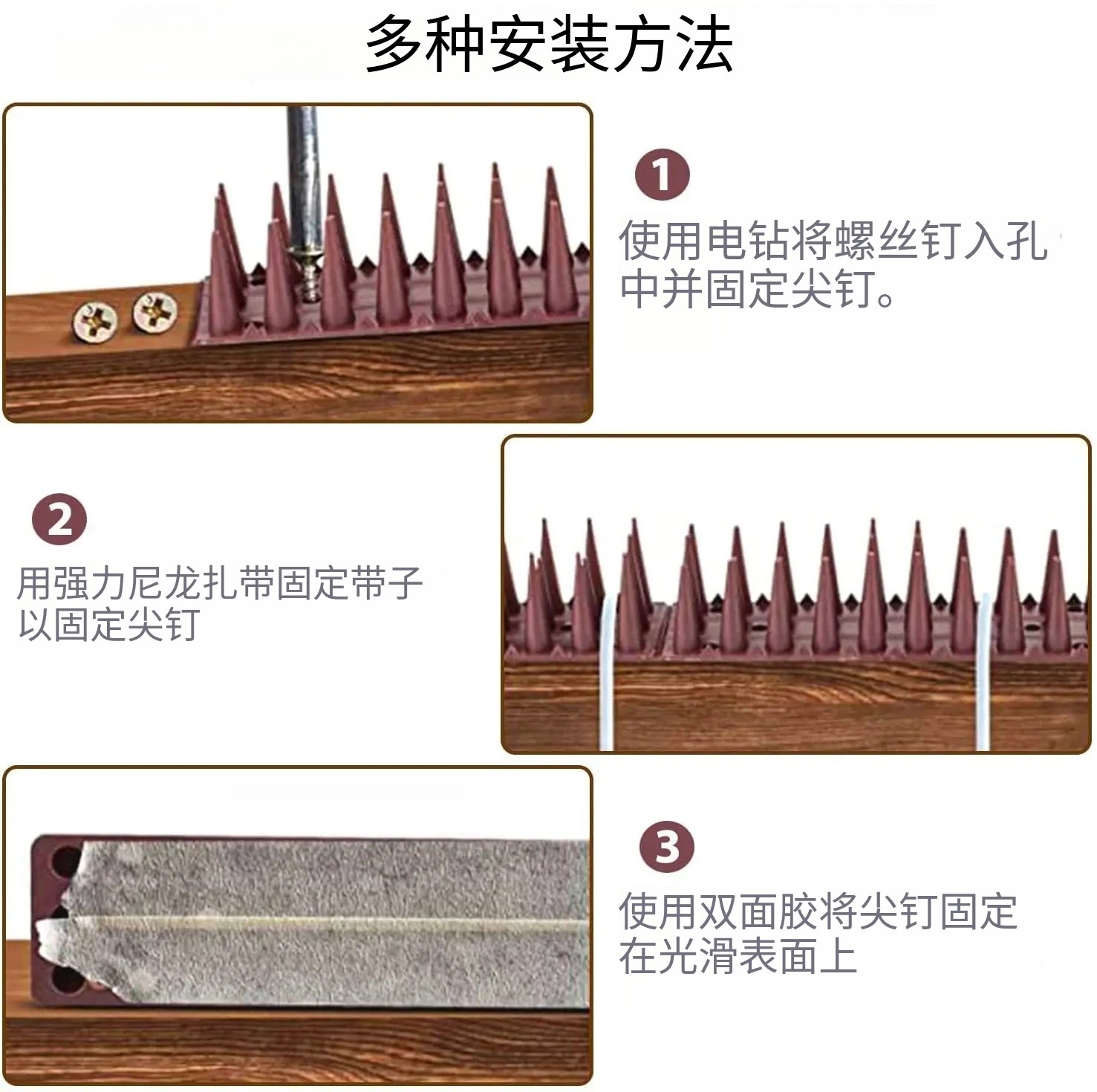 多种安装方法

1

使用电钻将螺丝钉入孔中并固定尖钉。

2

用强力尼龙扎带固定带子以固定尖钉

3

使用双面胶将尖钉固定在光滑表面上