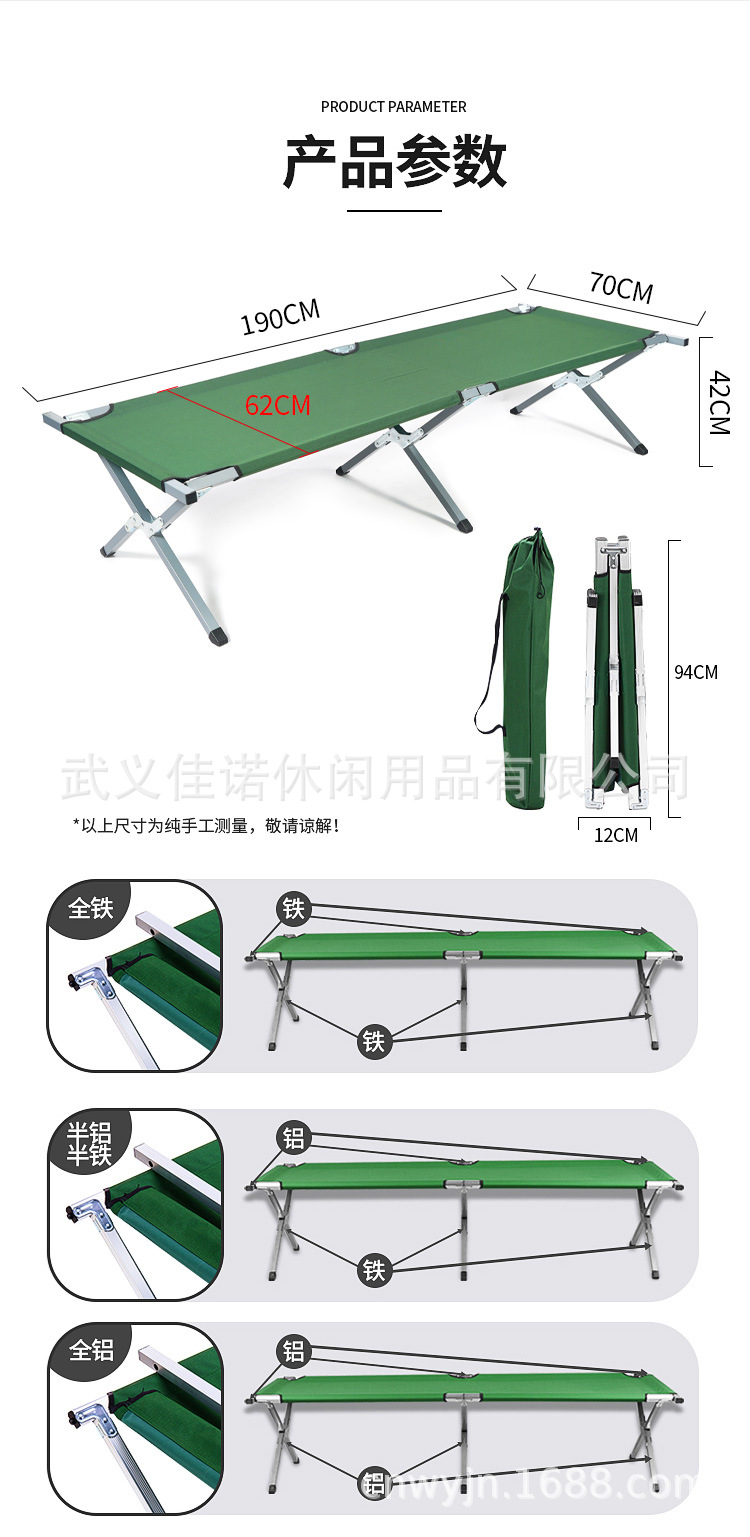 PRODUCT PARAMETER

产品参数

190CM

70CM

62CM

42CM

94CM

12CM

武义佳诺休闲用品有限公司

*以上尺寸为纯手工测量，敬请谅解！

全铁

铁

铁

半铝半铁

铝

铁

全铝

铝

铝

wyjn.1688.com