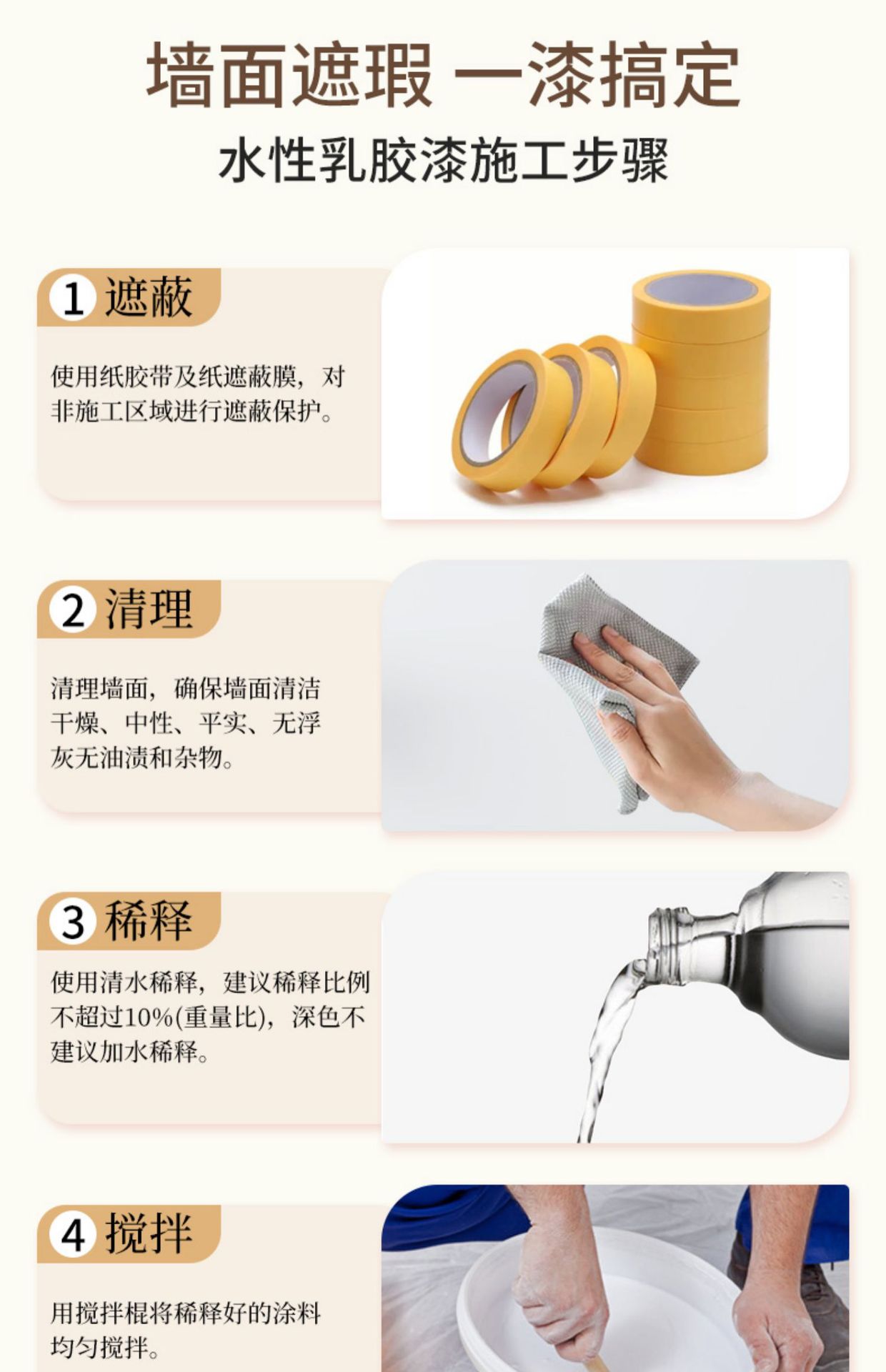 墙面遮瑕 一漆搞定

水性乳胶漆施工步骤

1 遮蔽

使用纸胶带及纸遮蔽膜，对非施工区域进行遮蔽保护。

2 清理

清理墙面，确保墙面清洁干燥、中性、平实、无浮灰无油渍和杂物。

3 稀释

使用清水稀释，建议稀释比例不超过10%(重量比)，深色不建议加水稀释。

4 搅拌

用搅拌棍将稀释好的涂料均匀搅拌。