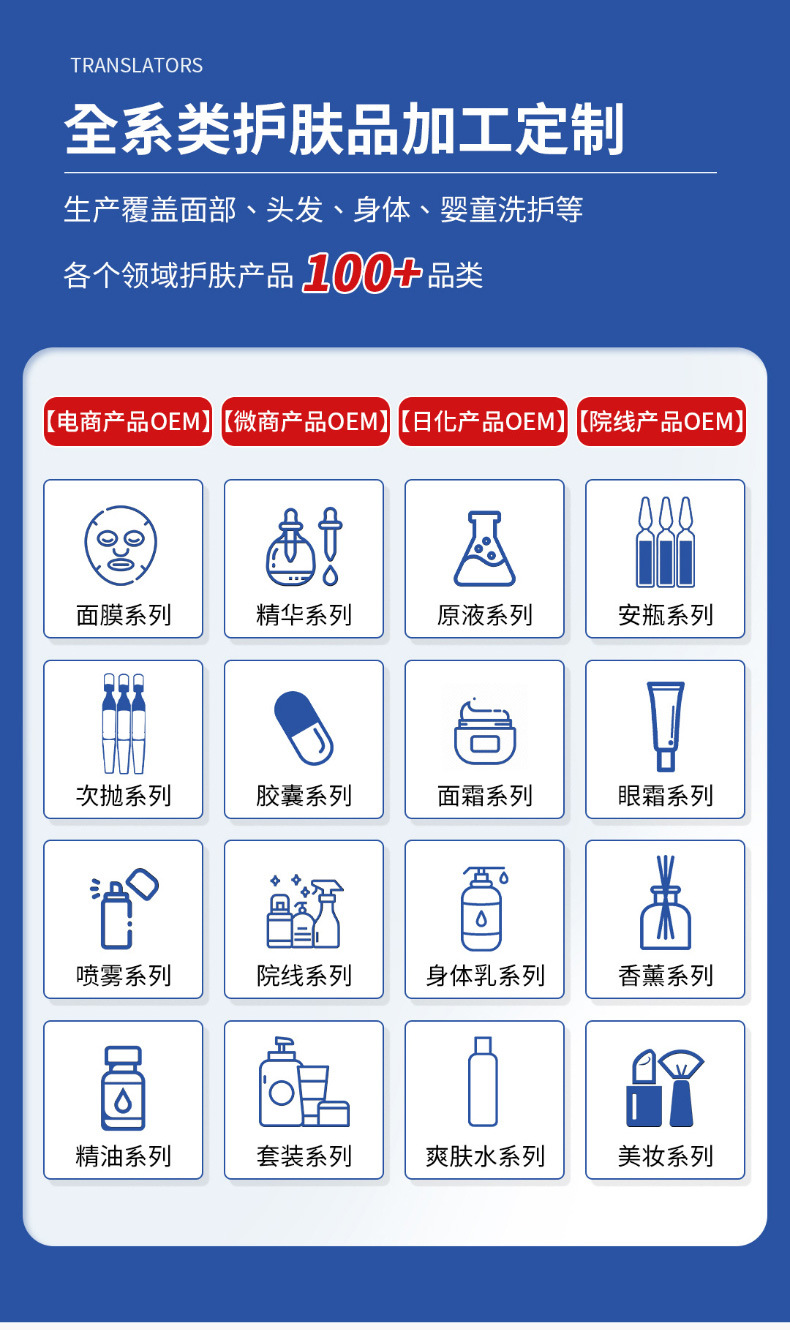 TRANSLATORS

全系类护肤品加工定制

生产覆盖面部、头发、身体、婴童洗护等

各个领域护肤产品100+品类

【电商产品OEM】 【微商产品OEM】 【日化产品OEM】 【院线产品OEM】

面膜系列 精华系列 原液系列 安瓶系列

次抛系列 胶囊系列 面霜系列 眼霜系列

喷雾系列 院线系列 身体乳系列 香薰系列

精油系列 套装系列 爽肤水系列 美妆系列