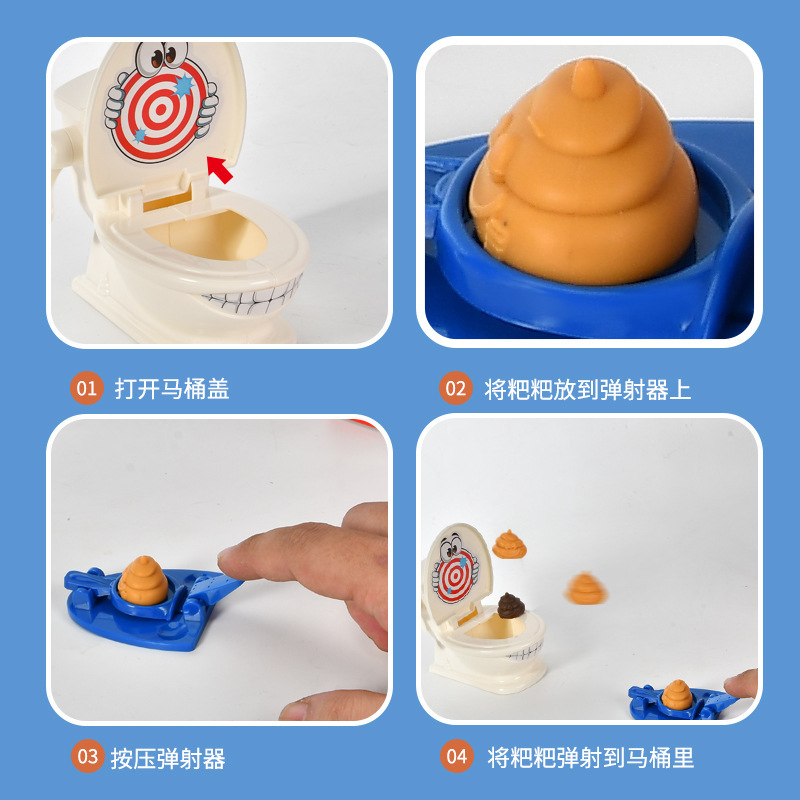 01 打开马桶盖

02 将粑粑放到弹射器上

03 按压弹射器

04 将粑粑弹射到马桶里