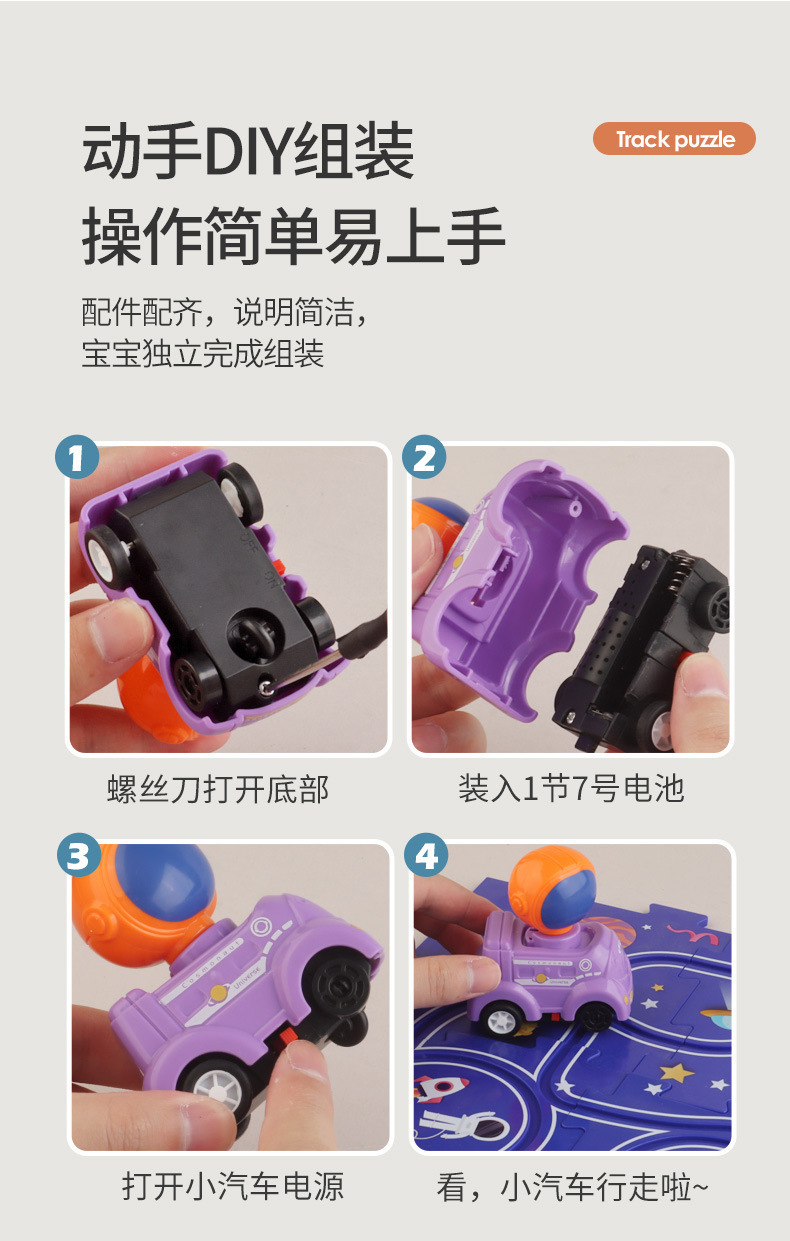 动手DIY组装
操作简单易上手

Track puzzle

配件配齐，说明简洁，
宝宝独立完成组装

1

螺丝刀打开底部

2

装入1节7号电池

3

打开小汽车电源

4

看，小汽车行走啦~