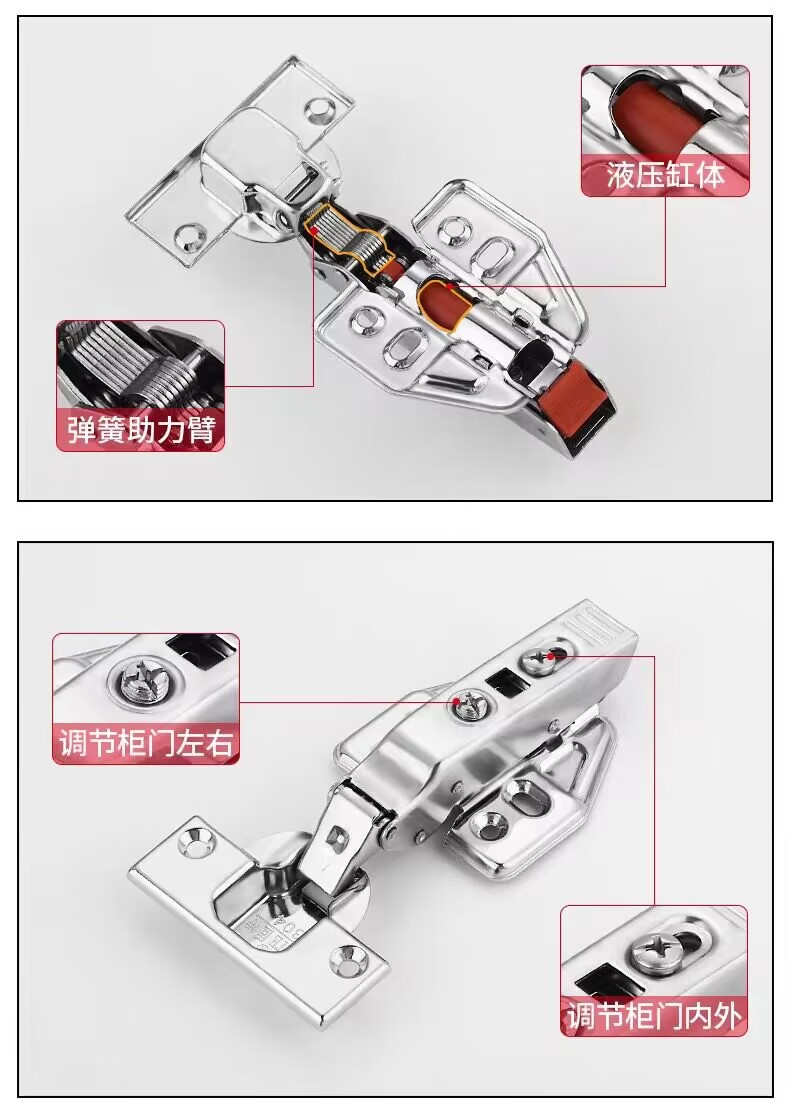 液压缸体

弹簧助力臂

调节柜门左右

调节柜门内外