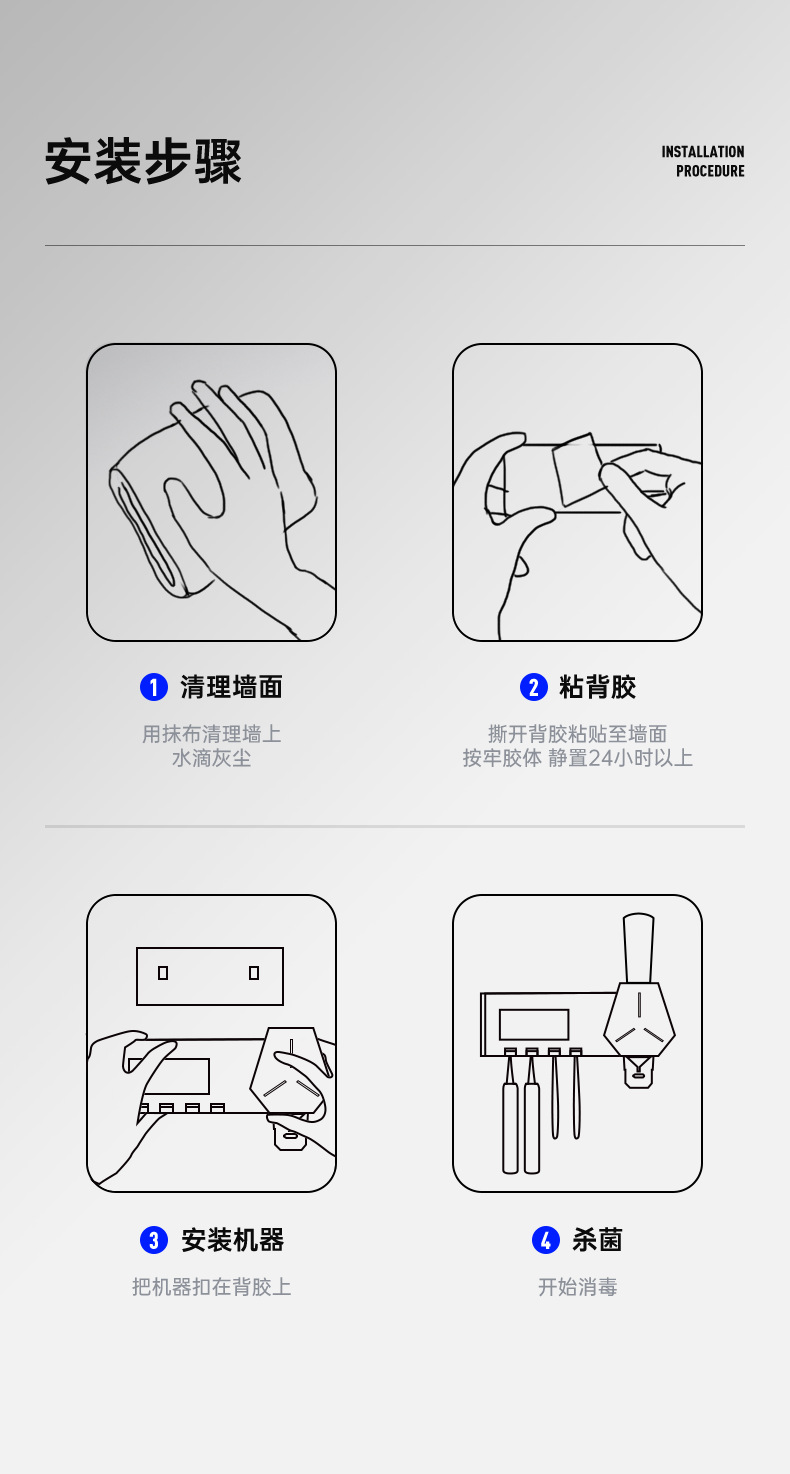 安装步骤

INSTALLATION PROCEDURE

1 清理墙面

用抹布清理墙上
水滴灰尘

2 粘背胶

撕开背胶粘贴至墙面
按牢胶体 静置24小时以上

3 安装机器

把机器扣在背胶上

4 杀菌

开始消毒