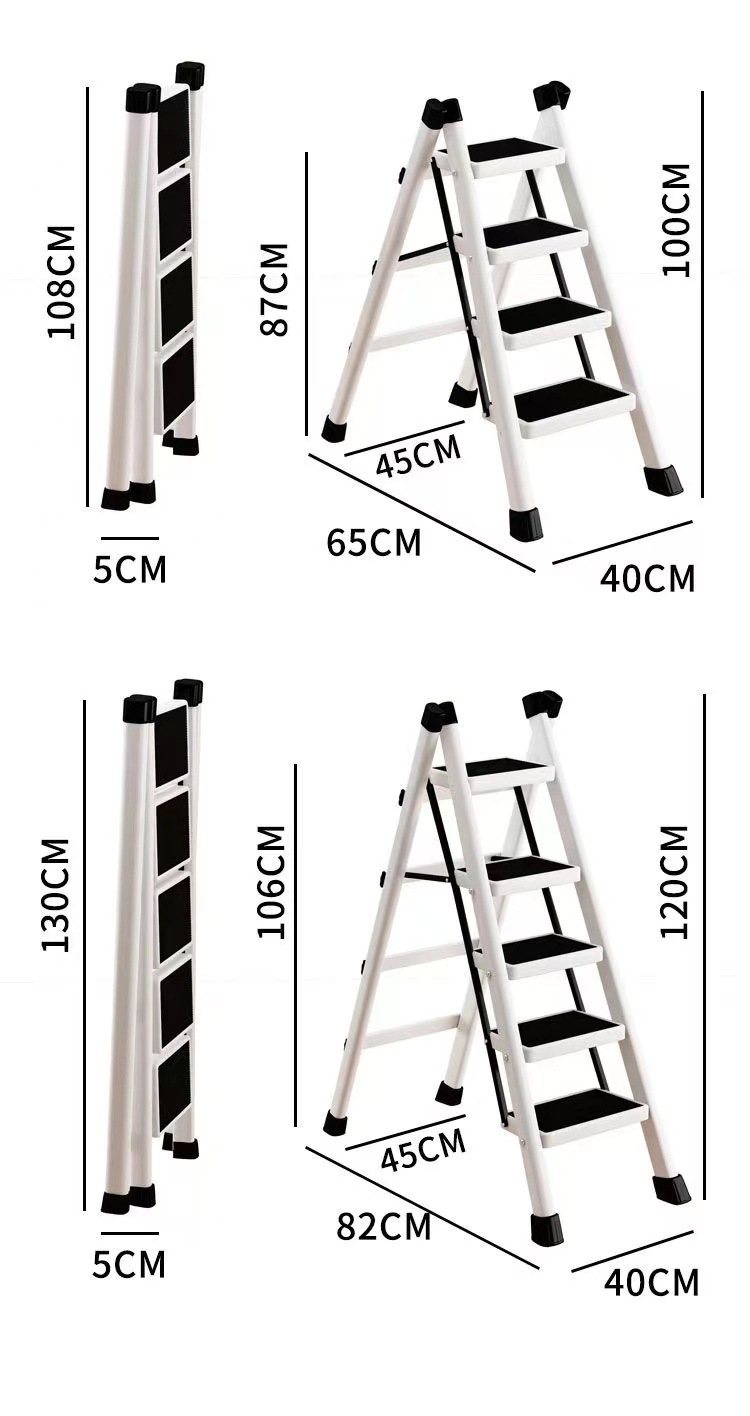 108CM

5CM

87CM

100CM

45CM

65CM

40CM

130CM

5CM

106CM

120CM

45CM

82CM

40CM