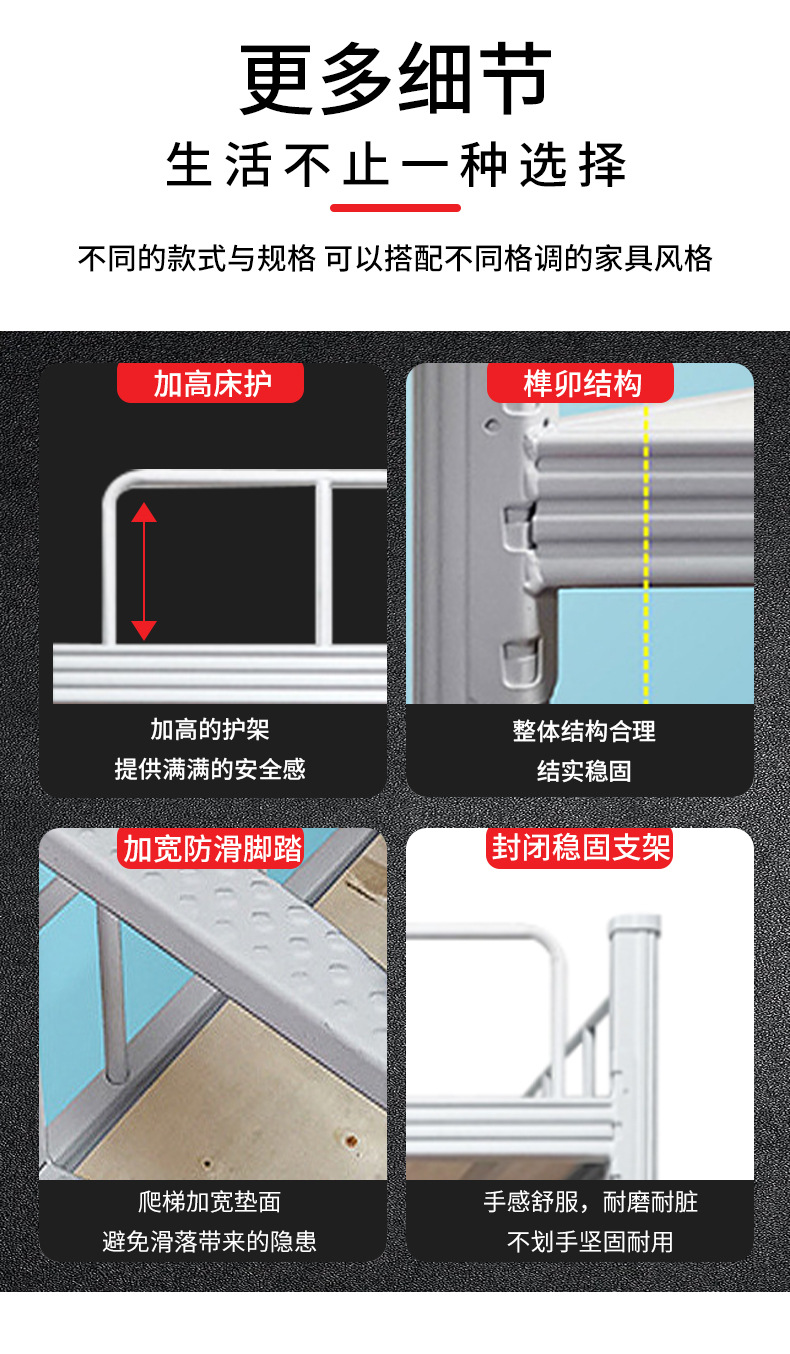 更多细节

生活不止一种选择

不同的款式与规格 可以搭配不同格调的家具风格

加高床护

加高的护架
提供满满的安全感

榫卯结构

整体结构合理
结实稳固

加宽防滑脚踏

爬梯加宽垫面
避免滑落带来的隐患

封闭稳固支架

手感舒服，耐磨耐脏
不划手坚固耐用