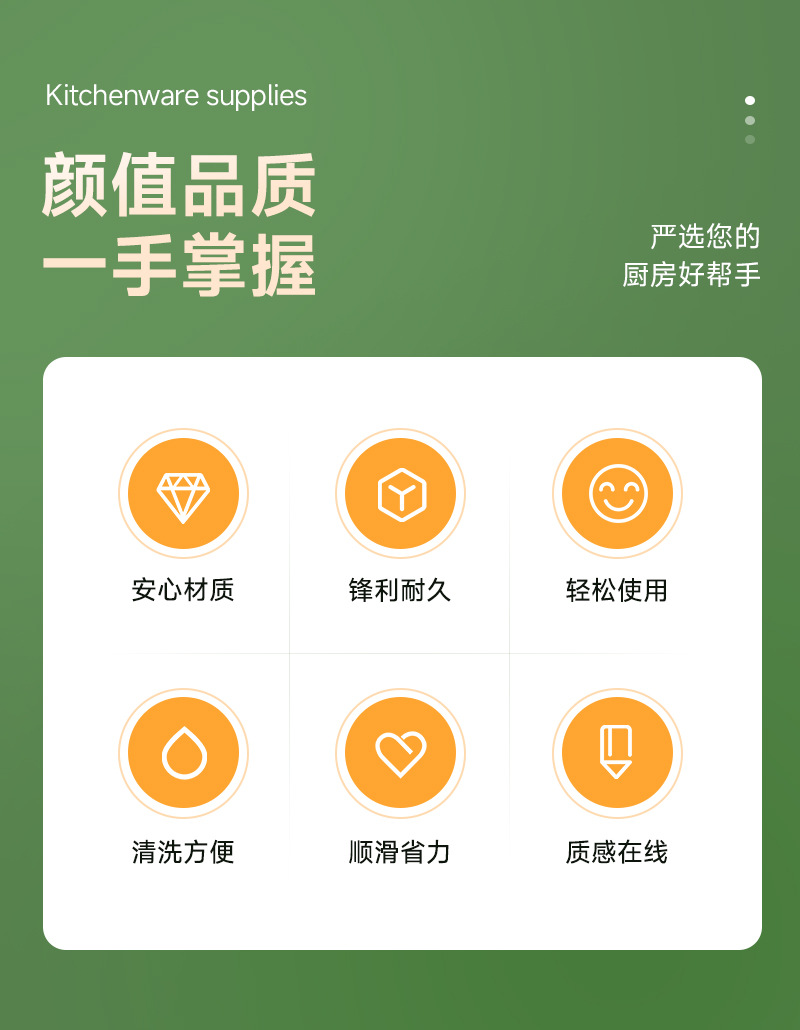 Kitchenware supplies

颜值品质
一手掌握

严选您的
厨房好帮手

安心材质

锋利耐久

轻松使用

清洗方便

顺滑省力

质感在线