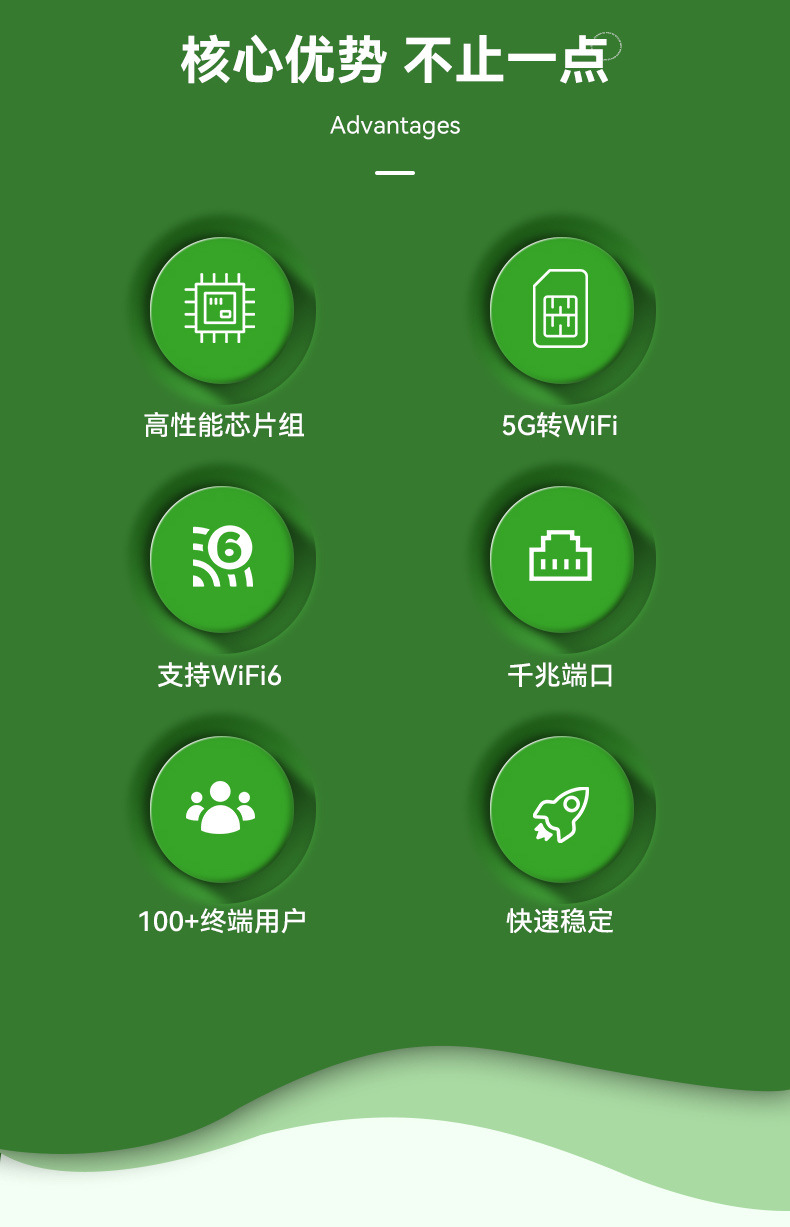 核心优势 不止一点

Advantages

高性能芯片组

5G转WiFi

支持WiFi6

千兆端口

100+终端用户

快速稳定