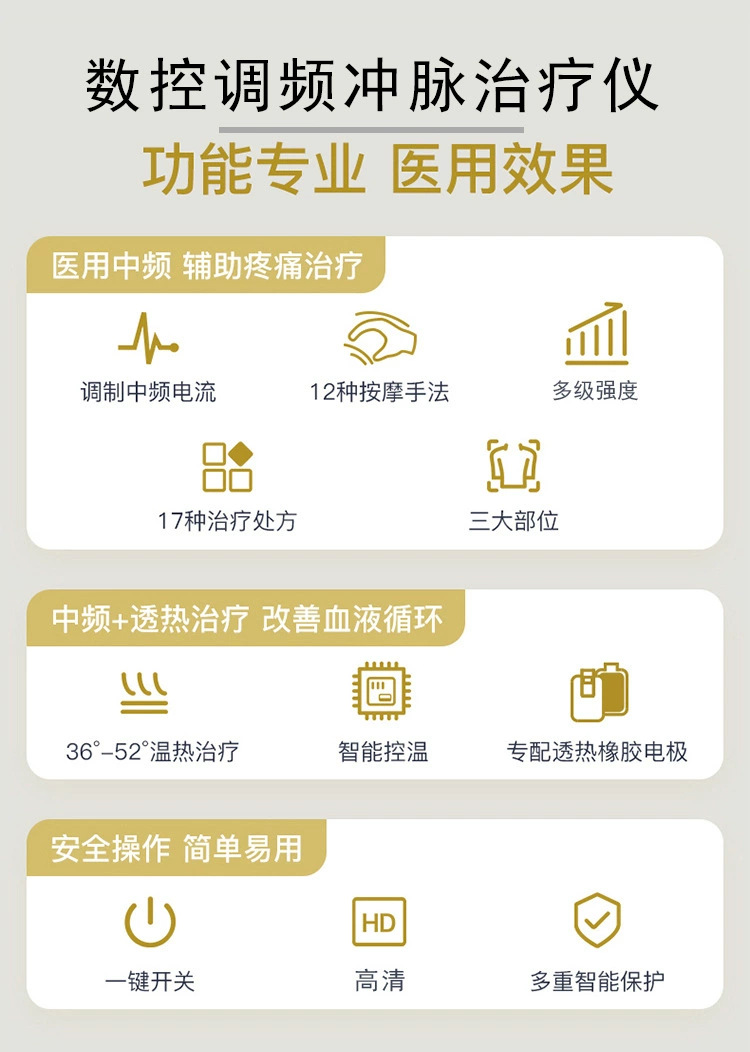 数控调频冲脉治疗仪

功能专业 医用效果

医用中频 辅助疼痛治疗

调制中频电流

12种按摩手法

多级强度

17种治疗处方

三大部位

中频+透热治疗 改善血液循环

36°-52°温热治疗

智能控温

专配透热橡胶电极

安全操作 简单易用

一键开关

HD

高清

多重智能保护