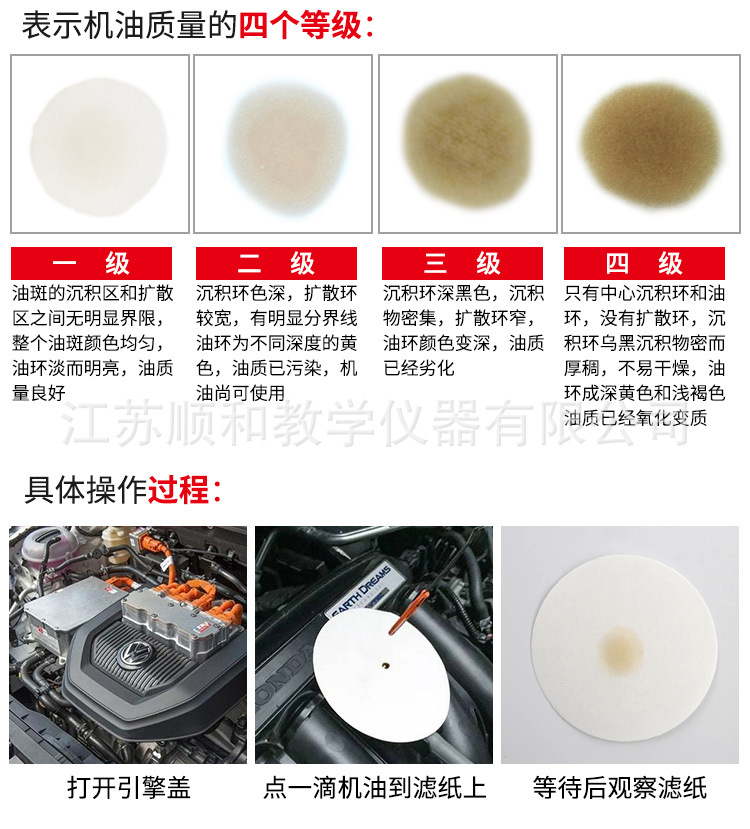 表示机油质量的四个等级：

一　级
油斑的沉积区和扩散区之间无明显界限，整个油斑颜色均匀，油环淡而明亮，油质量良好

二　级
沉积环色深，扩散环较宽，有明显分界线油环为不同深度的黄色，油质已污染，机油尚可使用

三　级
沉积环深黑色，沉积物密集，扩散环窄，油环颜色变深，油质已经劣化

四　级
只有中心沉积环和油环，没有扩散环，沉积环乌黑沉积物密而厚稠，不易干燥，油环成深黄色和浅褐色油质已经氧化变质

江苏顺和教学仪器有限公司

具体操作过程：

EARTH DREAMS

HONDA

打开引擎盖

点一滴机油到滤纸上

等待后观察滤纸