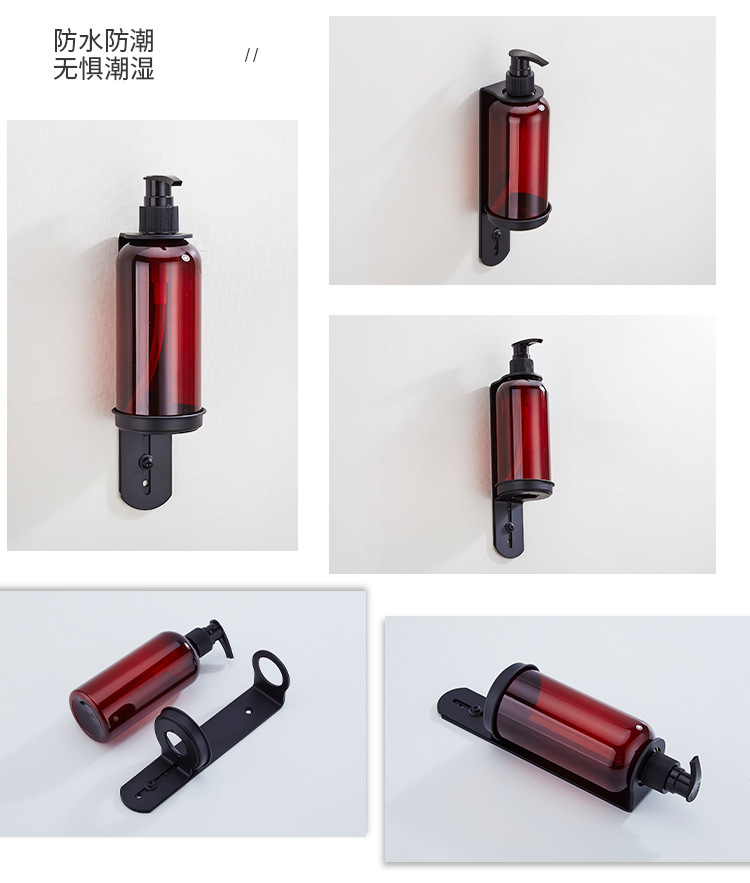 防水防潮
无惧潮湿

//