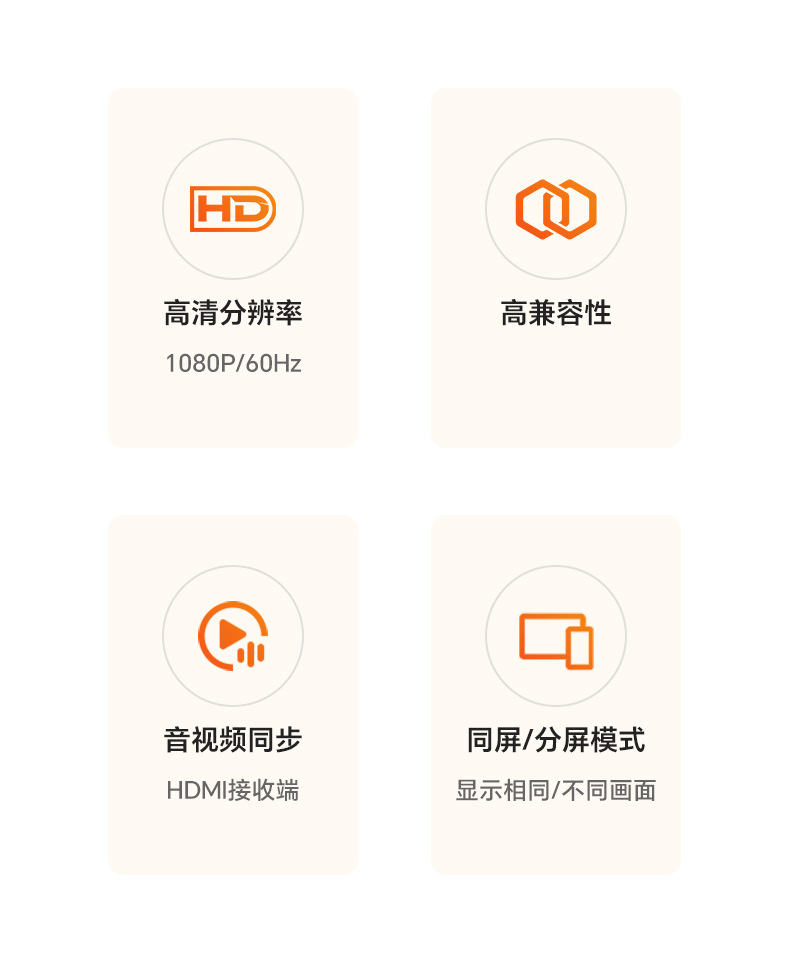 HD

高清分辨率

1080P/60Hz

高兼容性

音视频同步

HDMI接收端

同屏/分屏模式

显示相同/不同画面