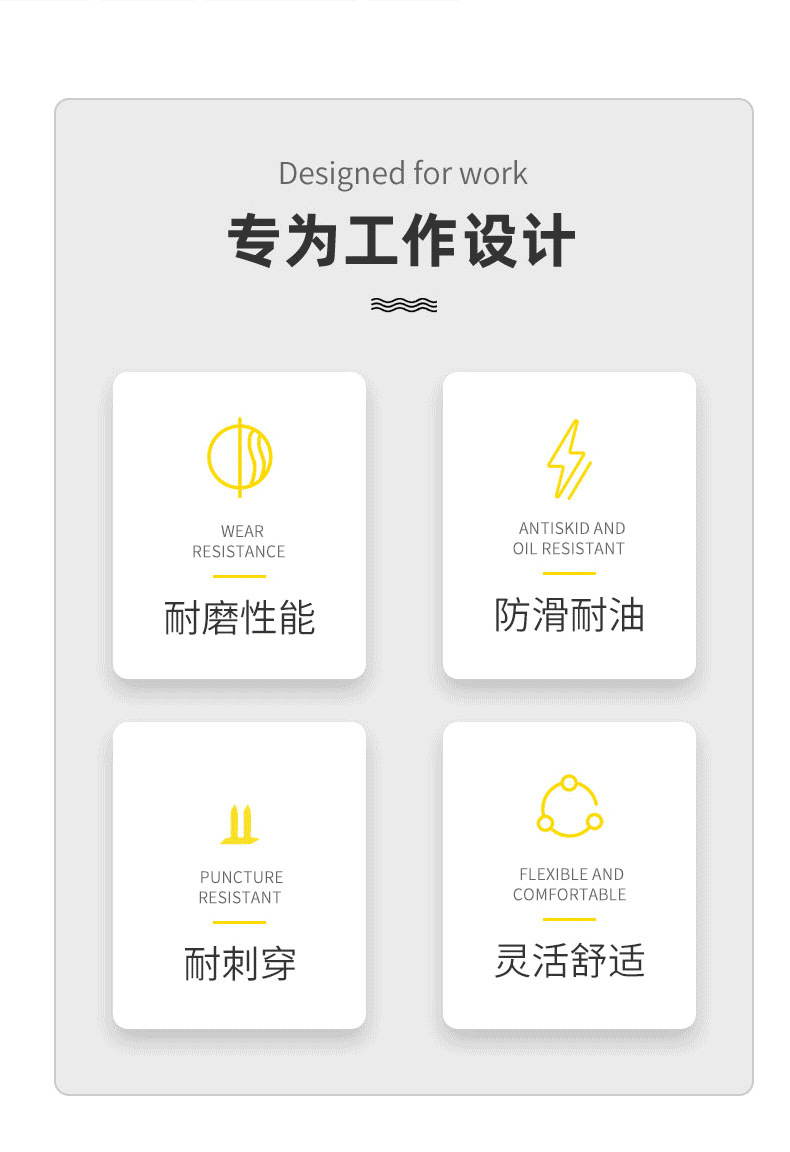 Designed for work

专为工作设计

WEAR
RESISTANCE

耐磨性能

ANTISKID AND
OIL RESISTANT

防滑耐油

PUNCTURE
RESISTANT

耐刺穿

FLEXIBLE AND
COMFORTABLE

灵活舒适