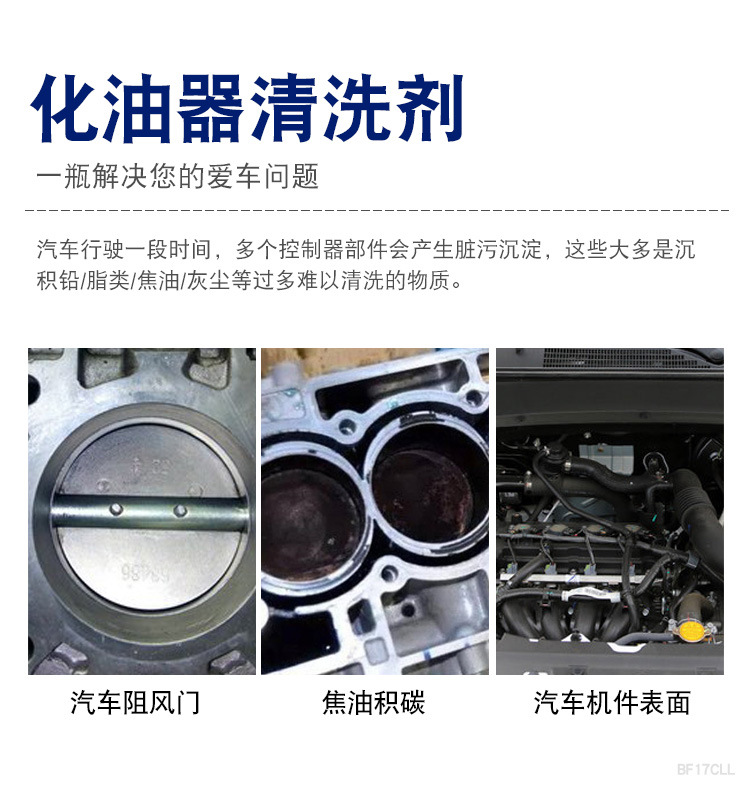 化油器清洗剂

一瓶解决您的爱车问题

汽车行驶一段时间，多个控制器部件会产生脏污沉淀，这些大多是沉积铅/脂类/焦油/灰尘等过多难以清洗的物质。

汽车阻风门

焦油积碳

汽车机件表面

BF17CLL