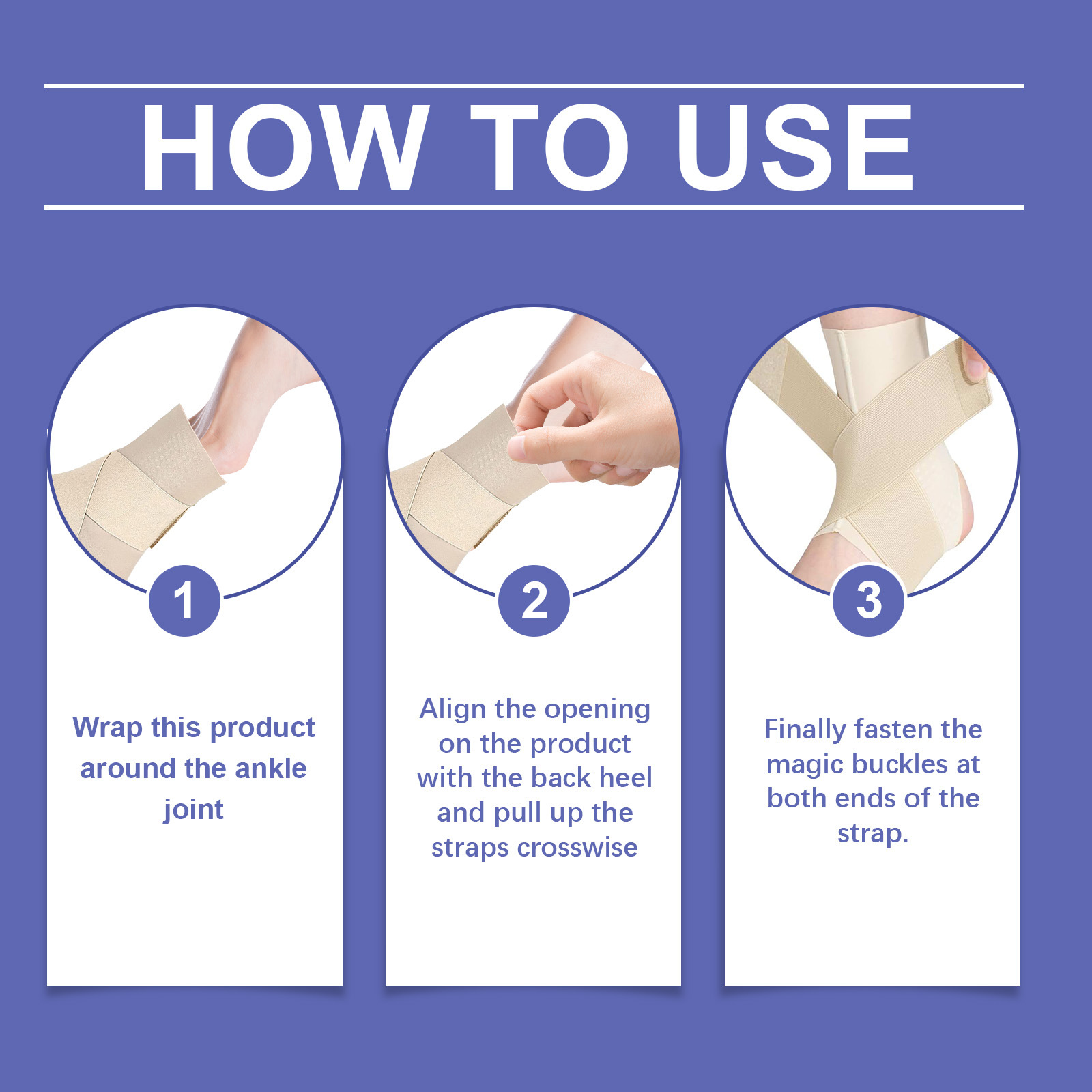 HOW TO USE

1

Wrap this product around the ankle joint

2

Align the opening on the product with the back heel and pull up the straps crosswise

3

Finally fasten the magic buckles at both ends of the strap.