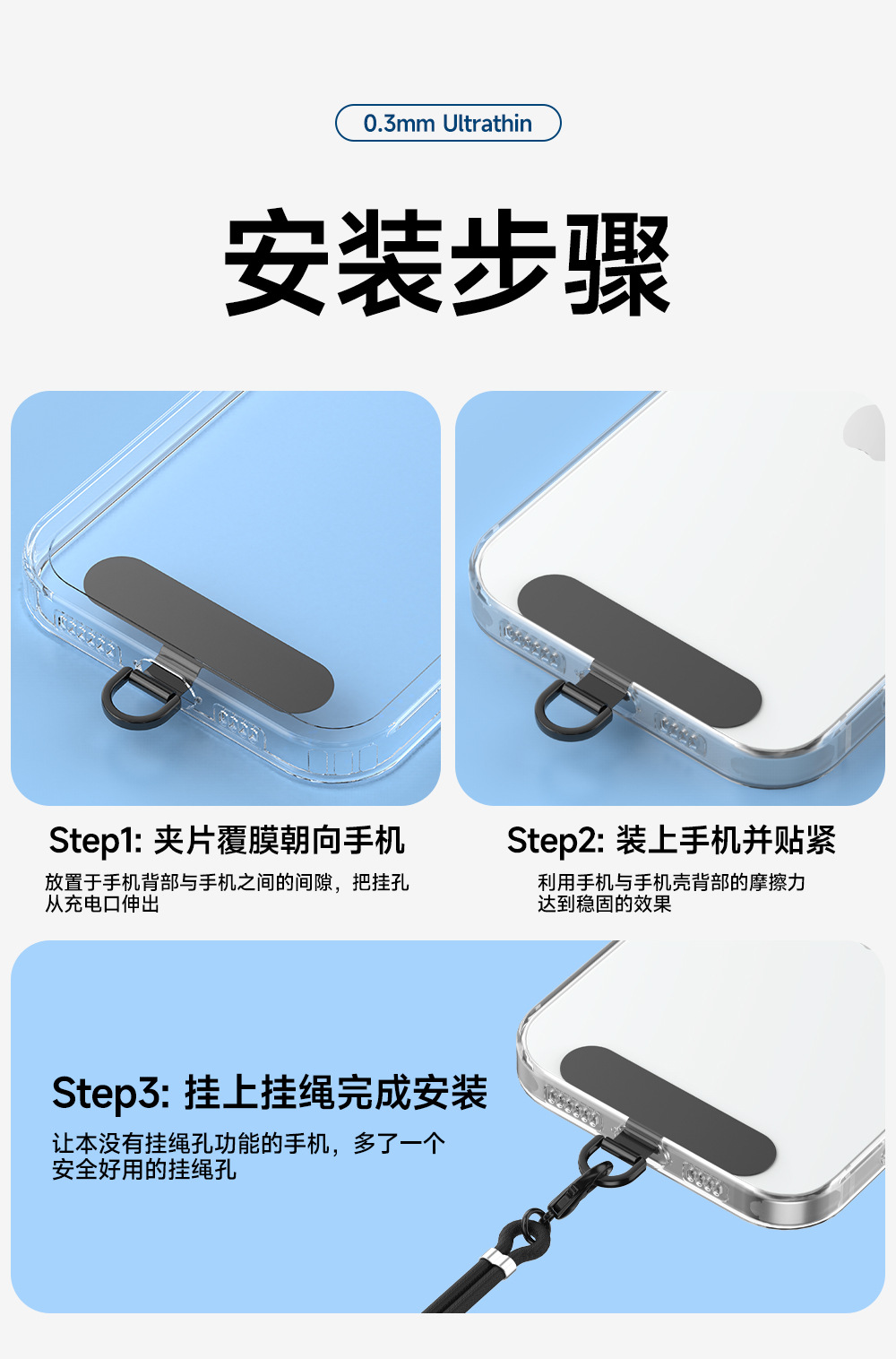 0.3mm Ultrathin

安装步骤

Step1: 夹片覆膜朝向手机

放置于手机背部与手机之间的间隙，把挂孔从充电口伸出

Step2: 装上手机并贴紧

利用手机与手机壳背部的摩擦力达到稳固的效果

Step3: 挂上挂绳完成安装

让本没有挂绳孔功能的手机，多了一个安全好用的挂绳孔