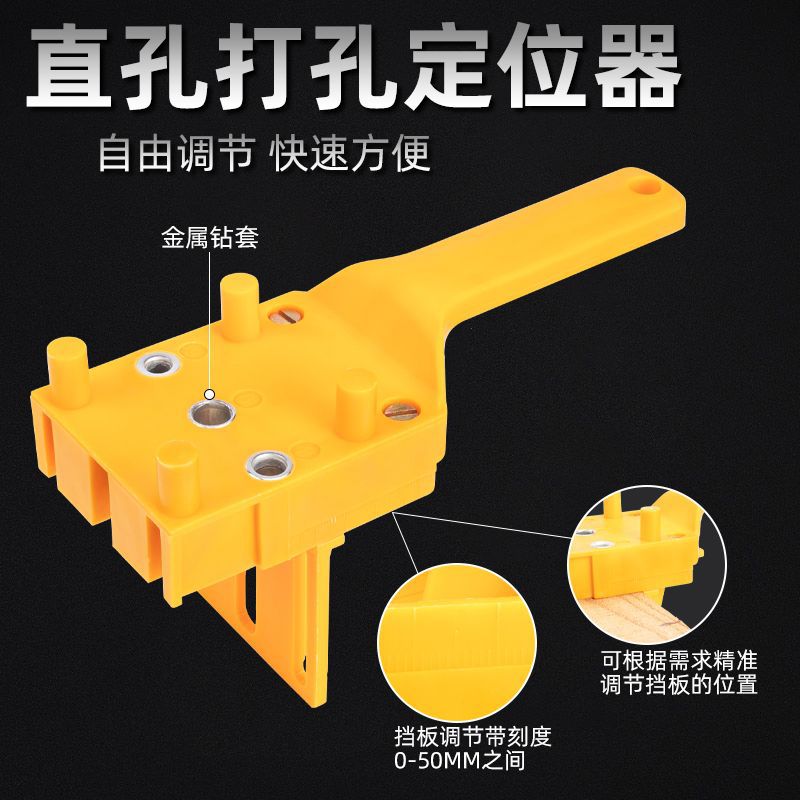 直孔打孔定位器

自由调节 快速方便

金属钻套

可根据需求精准调节挡板的位置

挡板调节带刻度 0-50MM之间