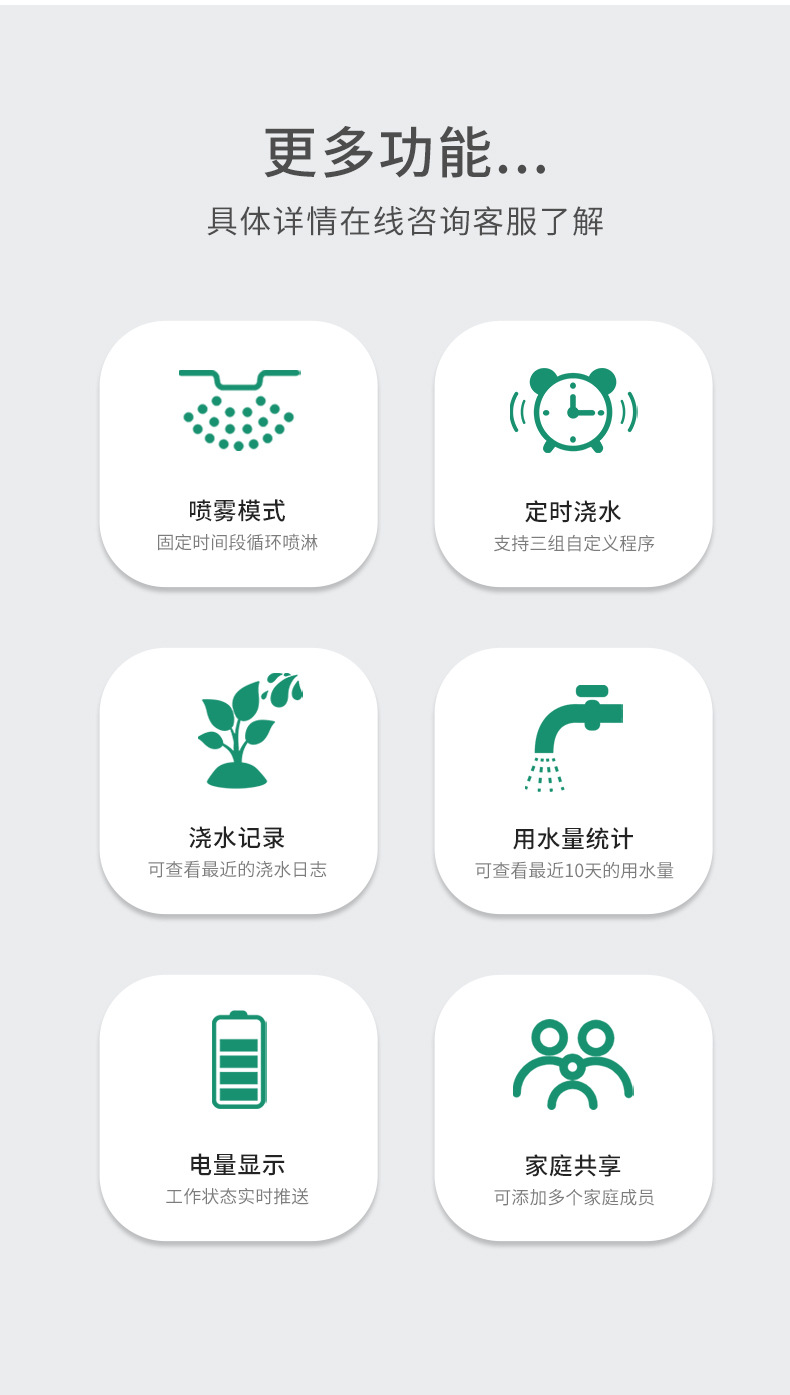 更多功能...

具体详情在线咨询客服了解

喷雾模式
固定时间段循环喷淋

定时浇水
支持三组自定义程序

浇水记录
可查看最近的浇水日志

用水量统计
可查看最近10天的用水量

电量显示
工作状态实时推送

家庭共享
可添加多个家庭成员