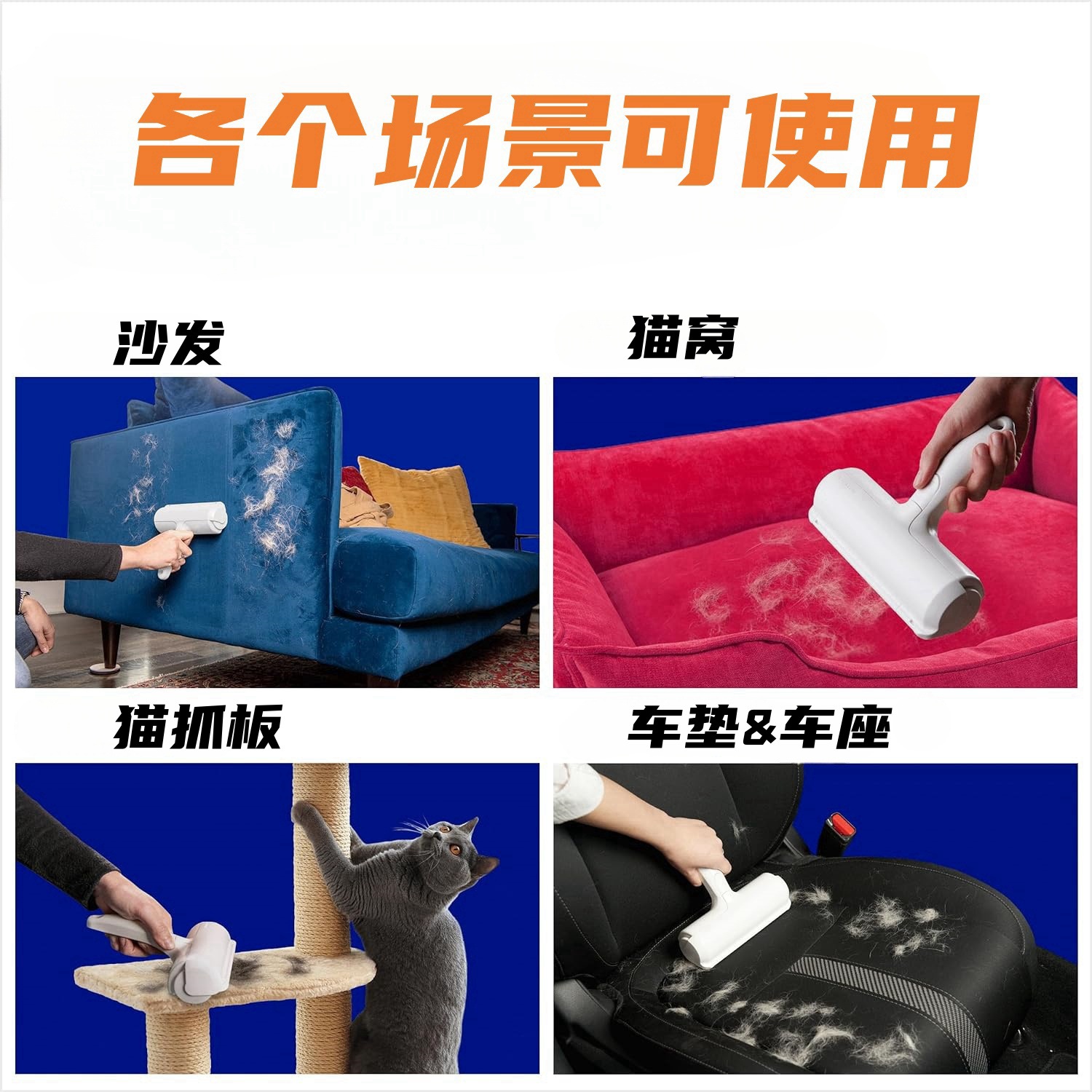 各个场景可使用

沙发

猫窝

猫抓板

车垫&车座