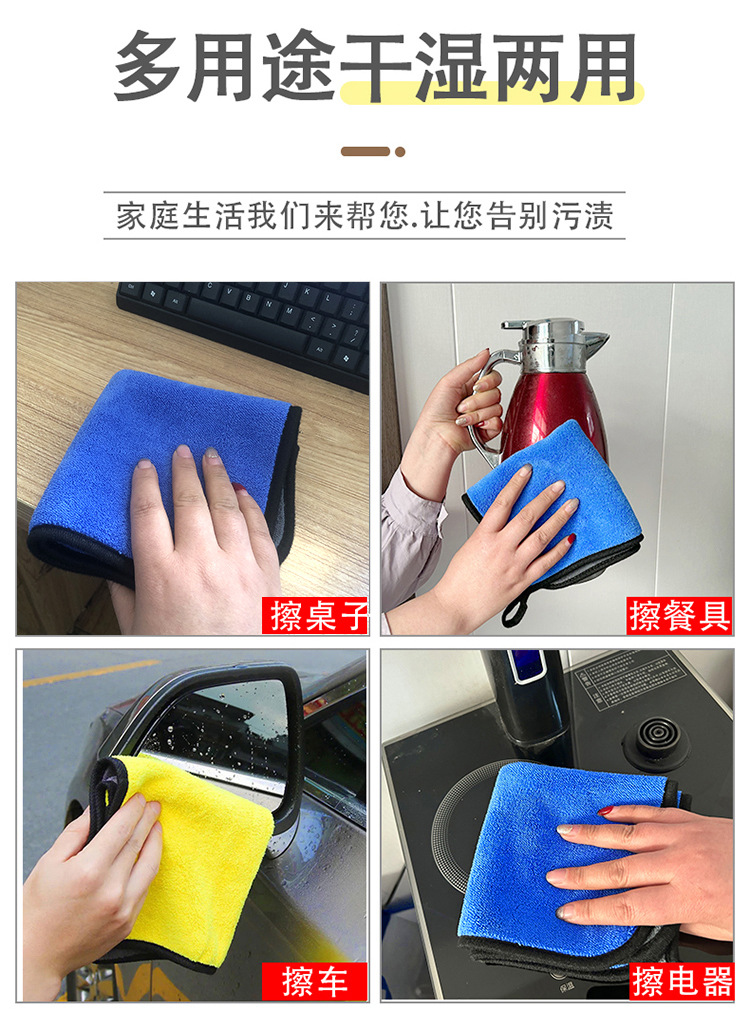 多用途干湿两用

家庭生活我们来帮您.让您告别污渍

擦桌子

擦餐具

擦车

擦电器