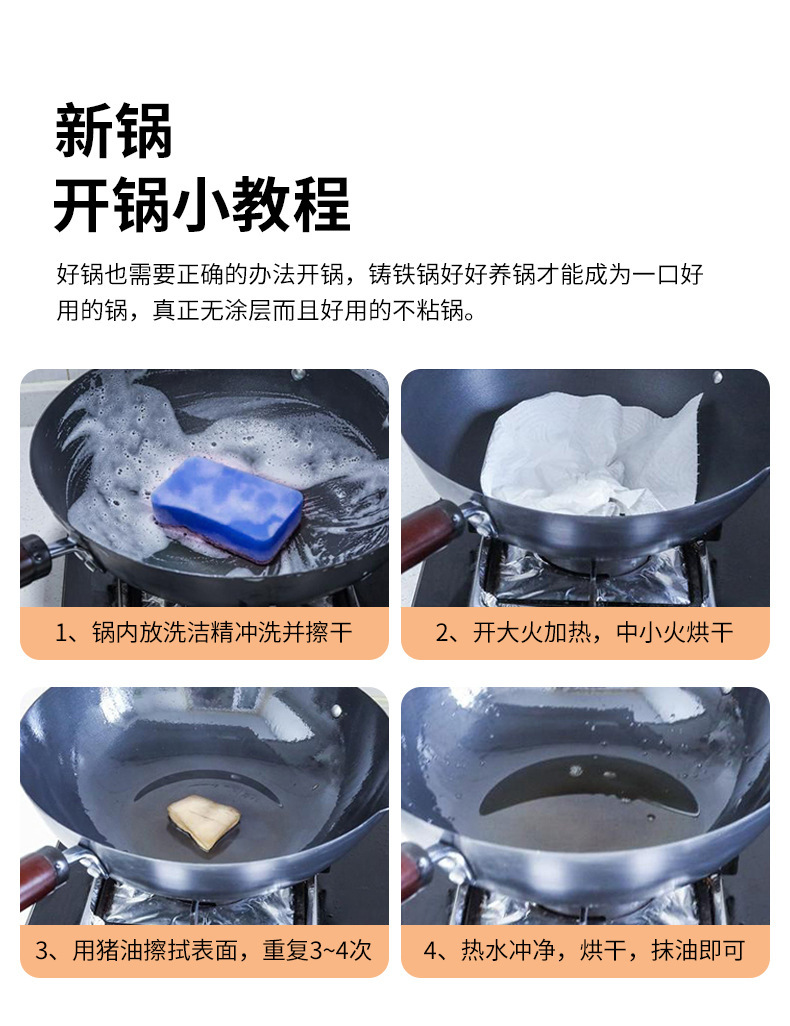 新锅
开锅小教程

好锅也需要正确的办法开锅，铸铁锅好好养锅才能成为一口好用的锅，真正无涂层而且好用的不粘锅。

1、锅内放洗洁精冲洗并擦干

2、开大火加热，中小火烘干

3、用猪油擦拭表面，重复3~4次

4、热水冲净，烘干，抹油即可