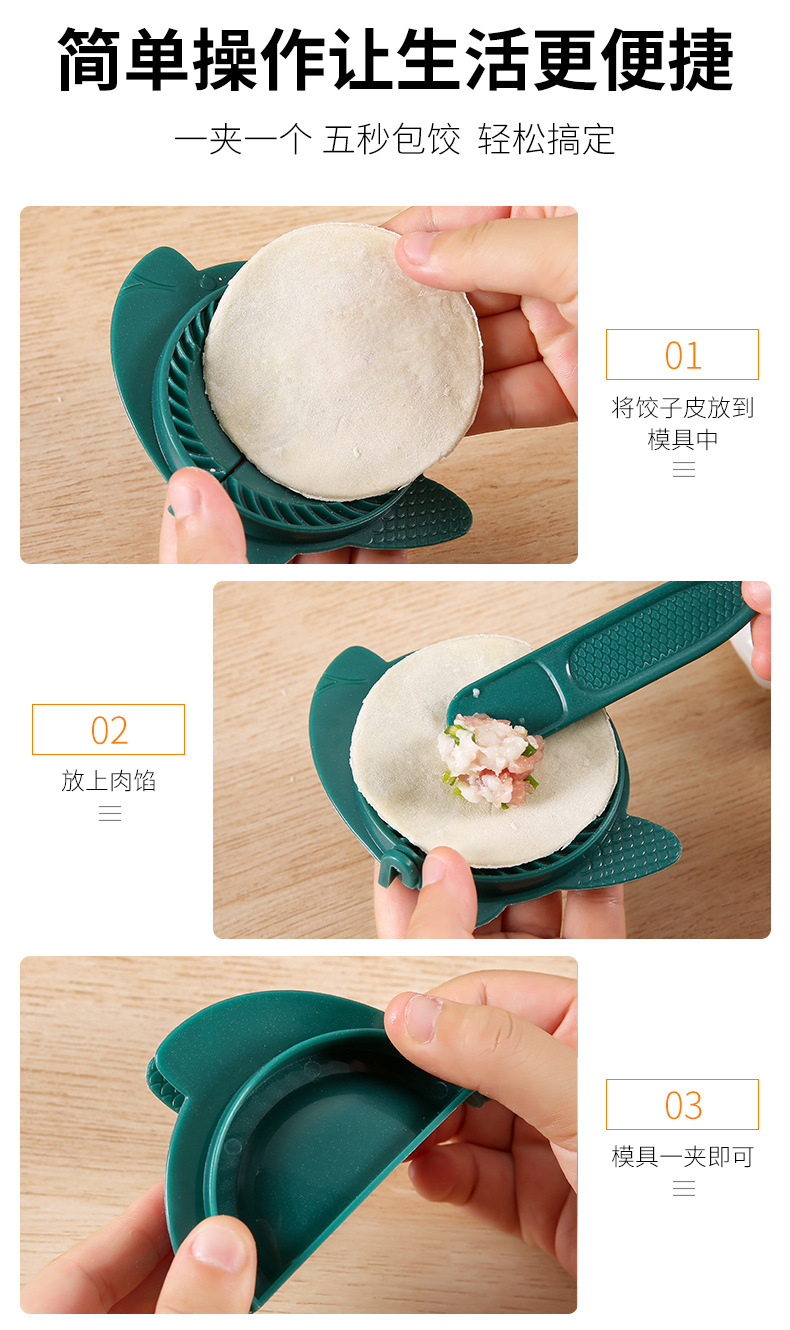 简单操作让生活更便捷

一夹一个 五秒包饺 轻松搞定

01

将饺子皮放到模具中

02

放上肉馅

03

模具一夹即可