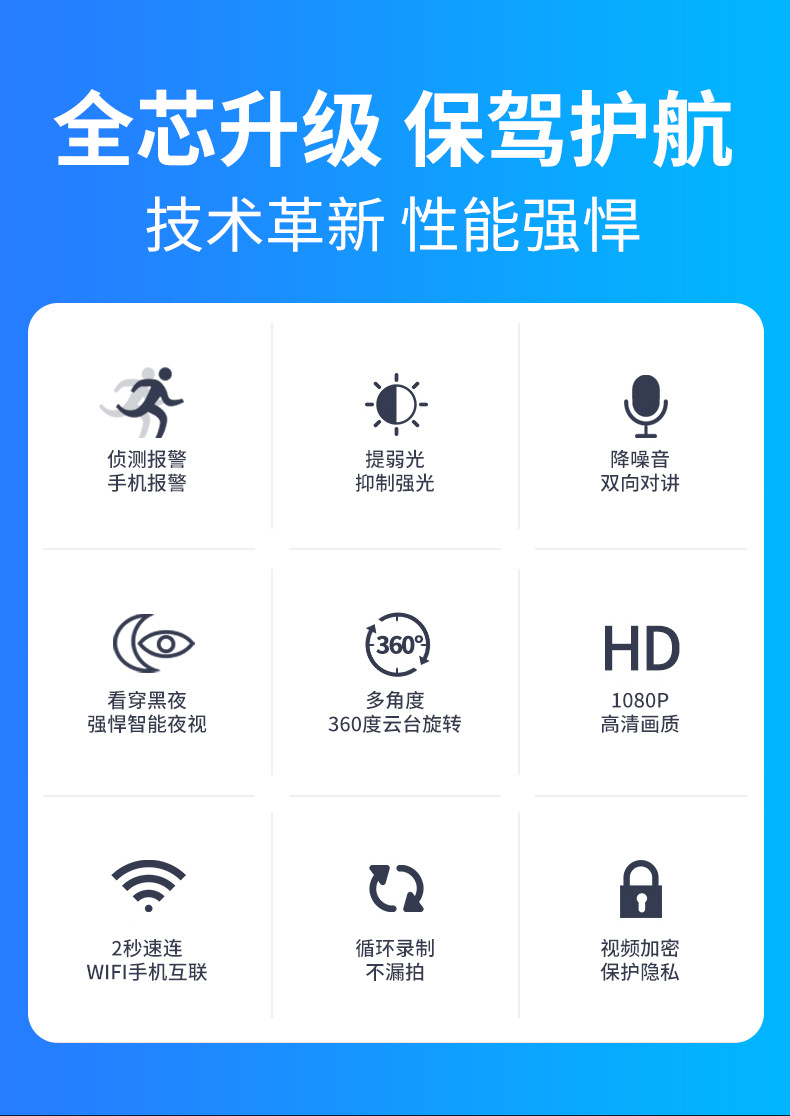 全芯升级 保驾护航

技术革新 性能强悍

侦测报警
手机报警

提弱光
抑制强光

降噪音
双向对讲

看穿黑夜
强悍智能夜视

360°

多角度
360度云台旋转

HD

1080P
高清画质

2秒速连
WIFI手机互联

循环录制
不漏拍

视频加密
保护隐私