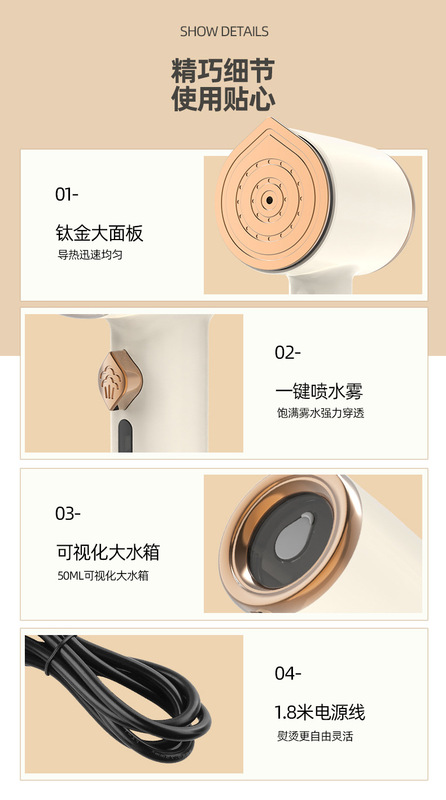 SHOW DETAILS

精巧细节
使用贴心

01-

钛金大面板

导热迅速均匀

02-

一键喷水雾

饱满雾水强力穿透

03-

可视化大水箱

50ML可视化大水箱

04-

1.8米电源线

熨烫更自由灵活