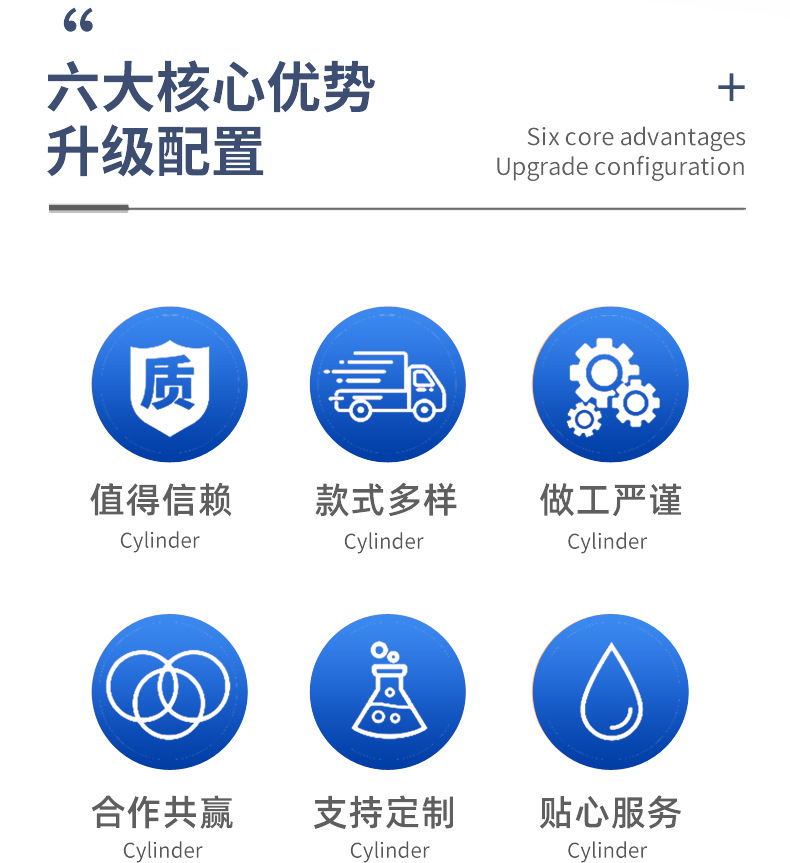 “

六大核心优势
升级配置

+

Six core advantages
Upgrade configuration

质

值得信赖
Cylinder

款式多样
Cylinder

做工严谨
Cylinder

合作共赢
Cylinder

支持定制
Cylinder

贴心服务
Cylinder