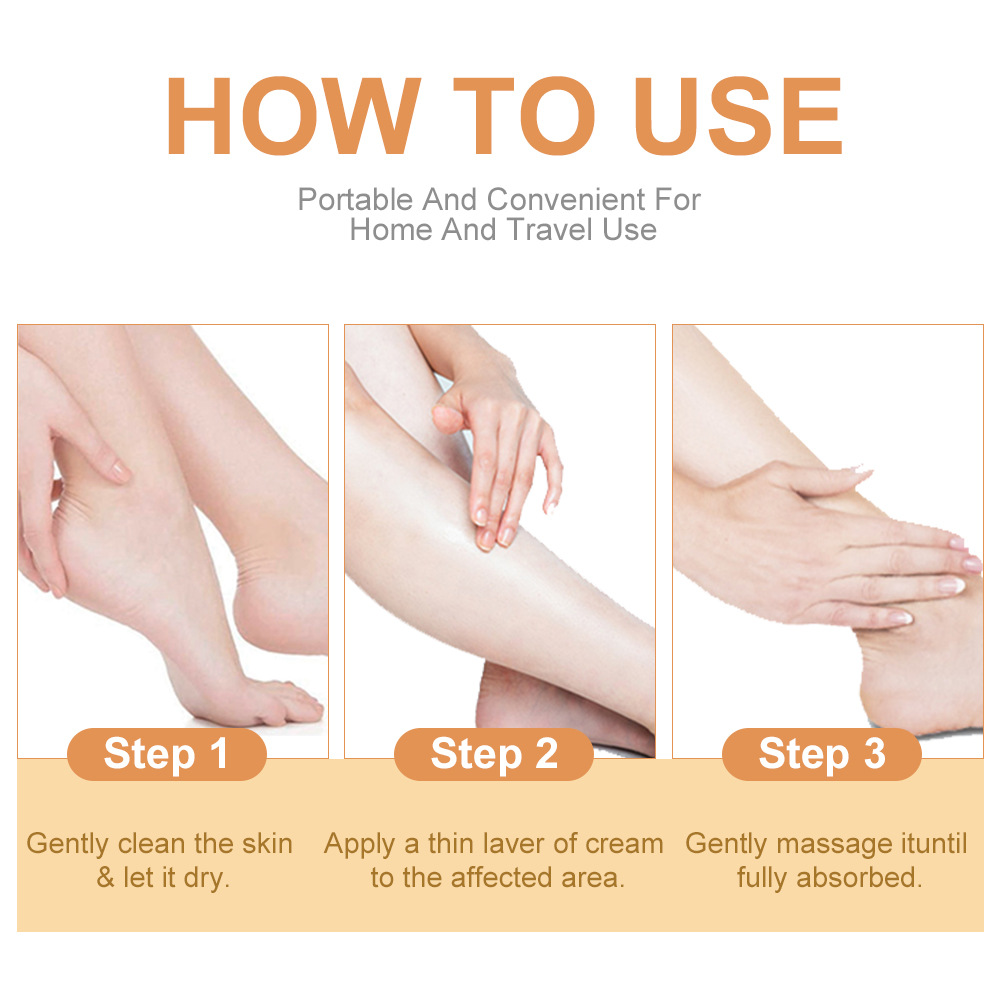 HOW TO USE

Portable And Convenient For Home And Travel Use

Step 1

Gently clean the skin & let it dry.

Step 2

Apply a thin laver of cream to the affected area.

Step 3

Gently massage ituntil fully absorbed.