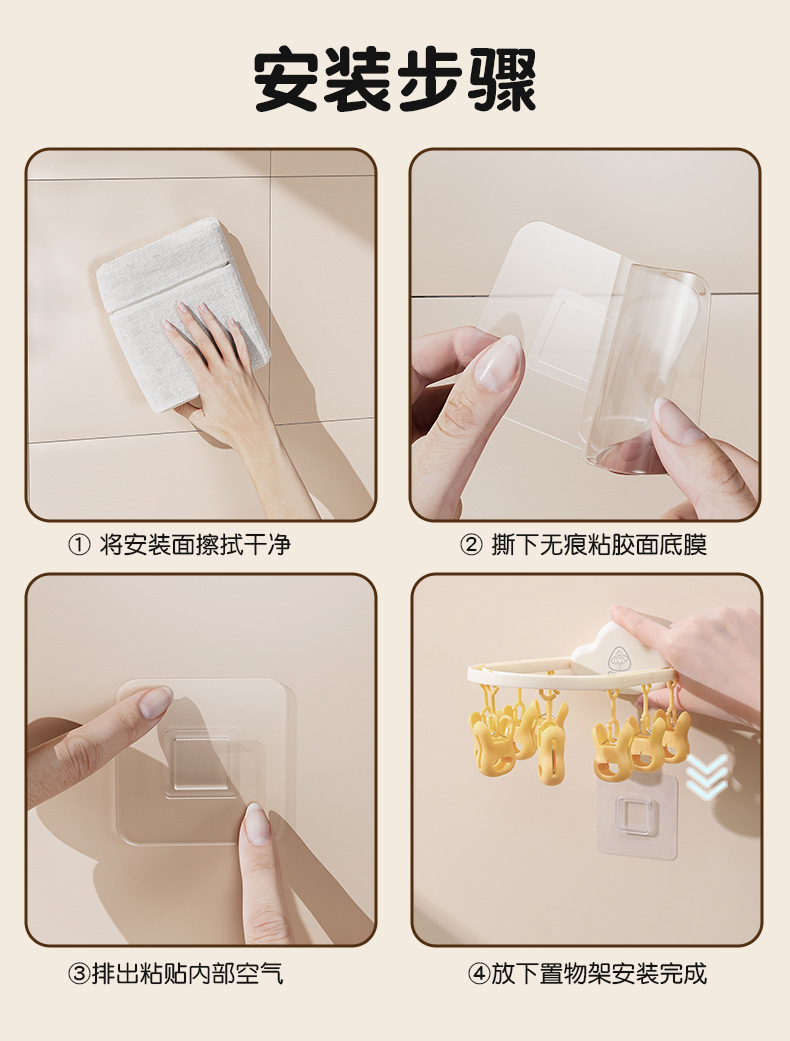 安装步骤

① 将安装面擦拭干净

② 撕下无痕粘胶面底膜

③排出粘贴内部空气

④放下置物架安装完成