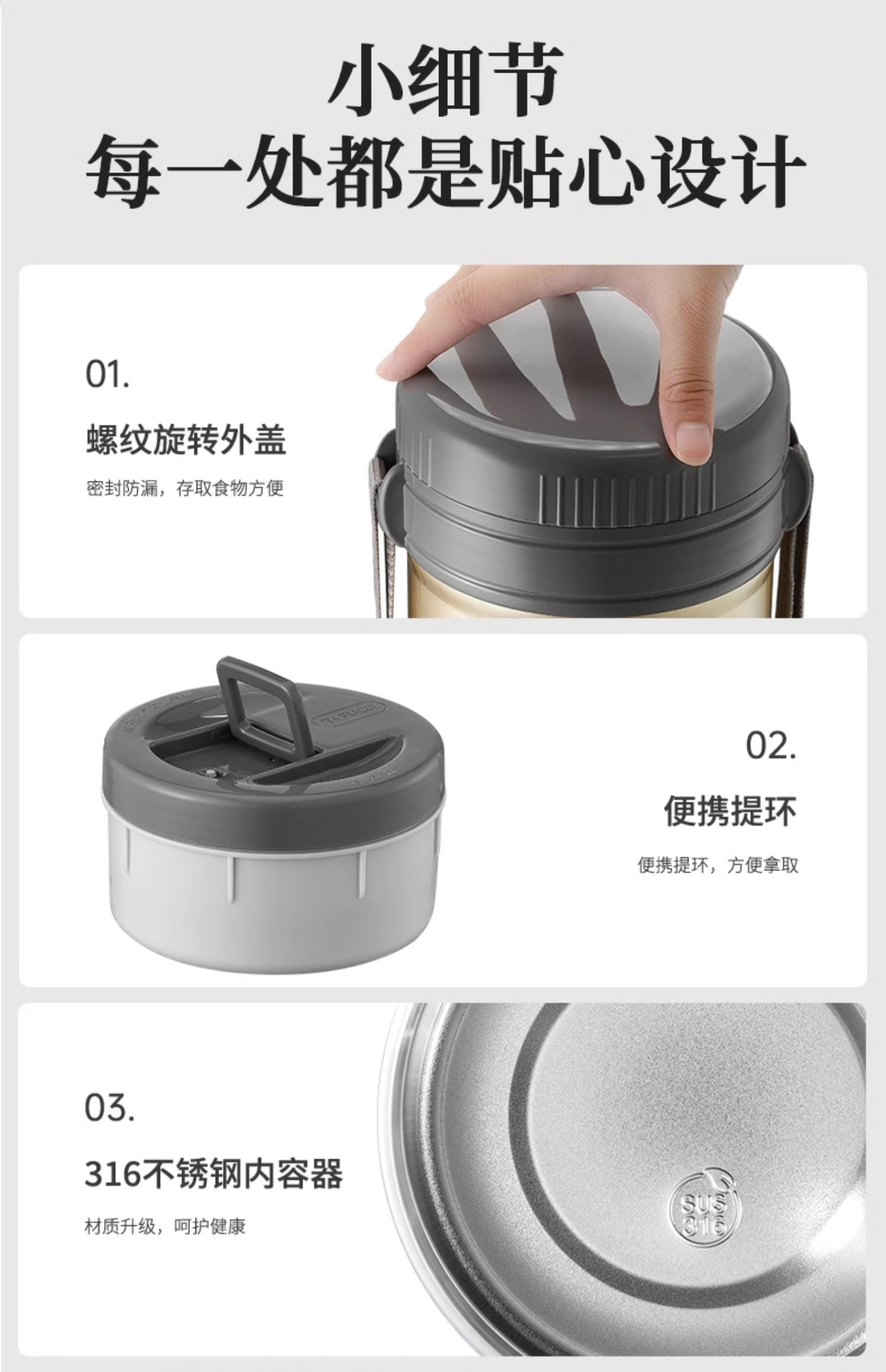 小细节
每一处都是贴心设计

01.

螺纹旋转外盖

密封防漏，存取食物方便

TAFUCO

02.

便携提环

便携提环，方便拿取

03.

316不锈钢内容器

材质升级，呵护健康

SUS 316