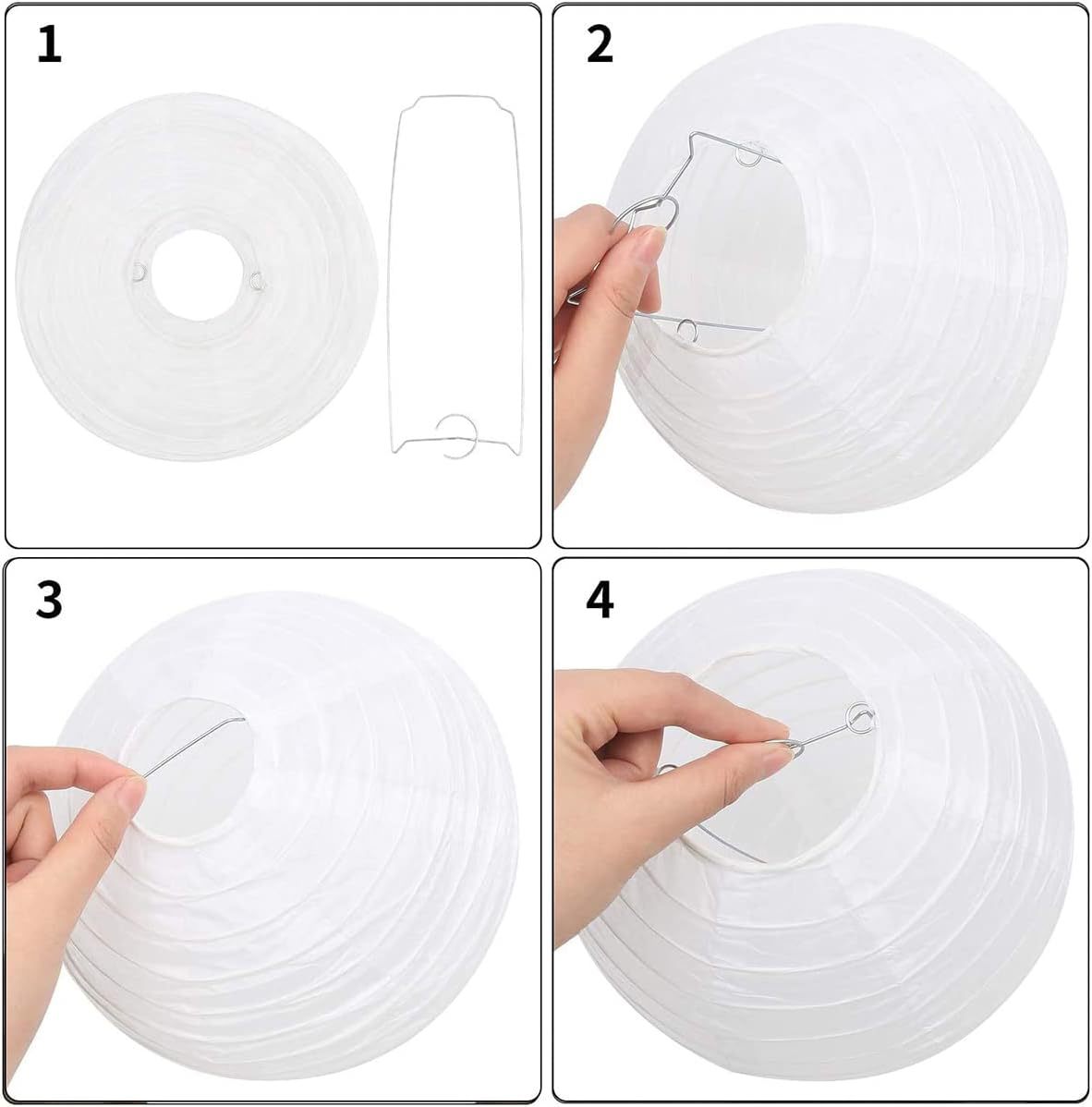 1

2

3

4