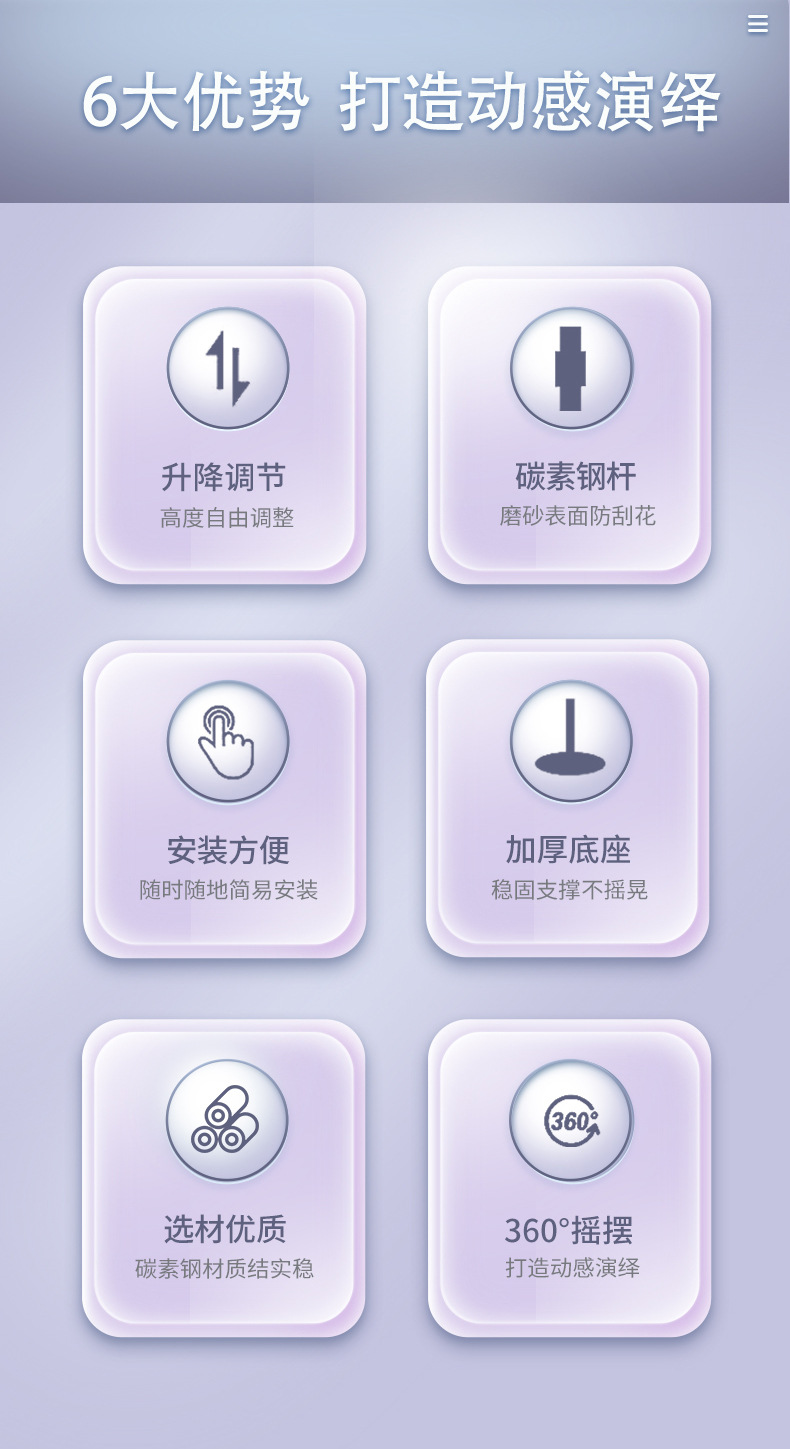 6大优势 打造动感演绎

升降调节
高度自由调整

碳素钢杆
磨砂表面防刮花

安装方便
随时随地简易安装

加厚底座
稳固支撑不摇晃

选材优质
碳素钢材质结实稳

360°摇摆
打造动感演绎