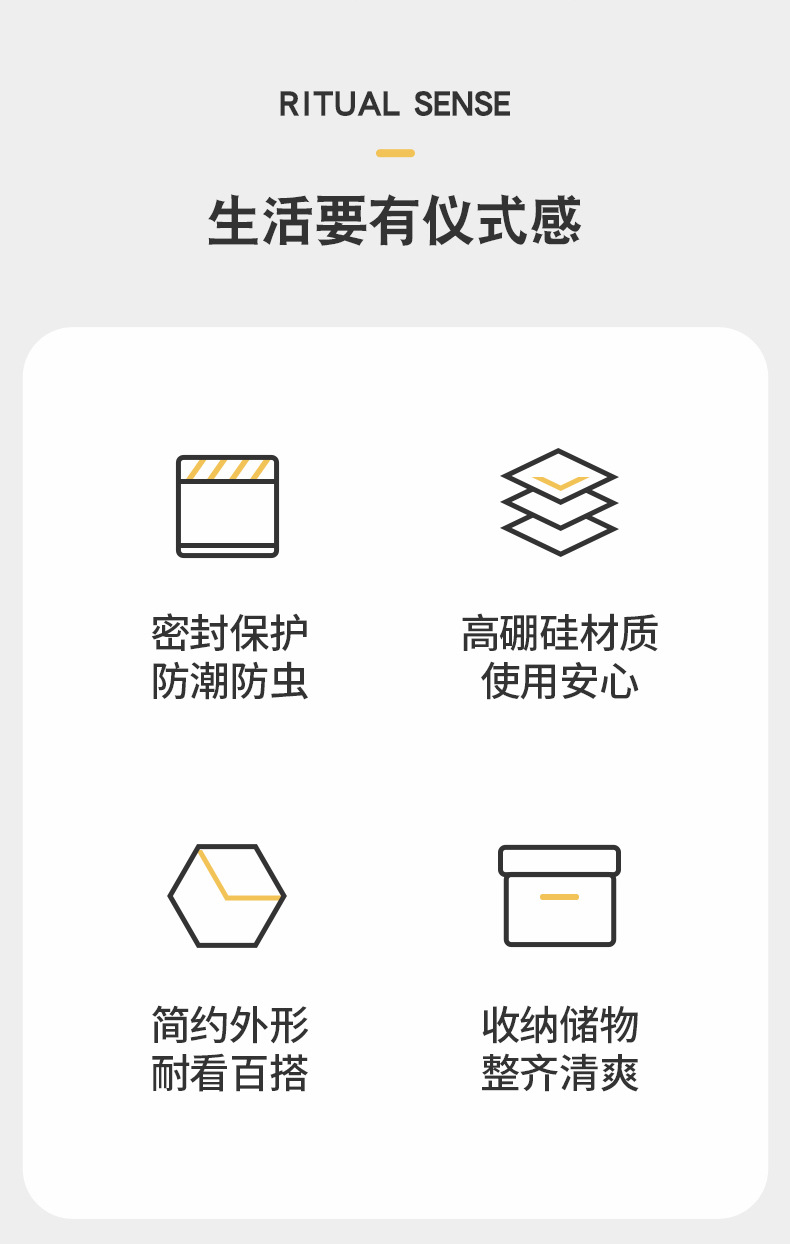 RITUAL SENSE

生活要有仪式感

密封保护
防潮防虫

高硼硅材质
使用安心

简约外形
耐看百搭

收纳储物
整齐清爽