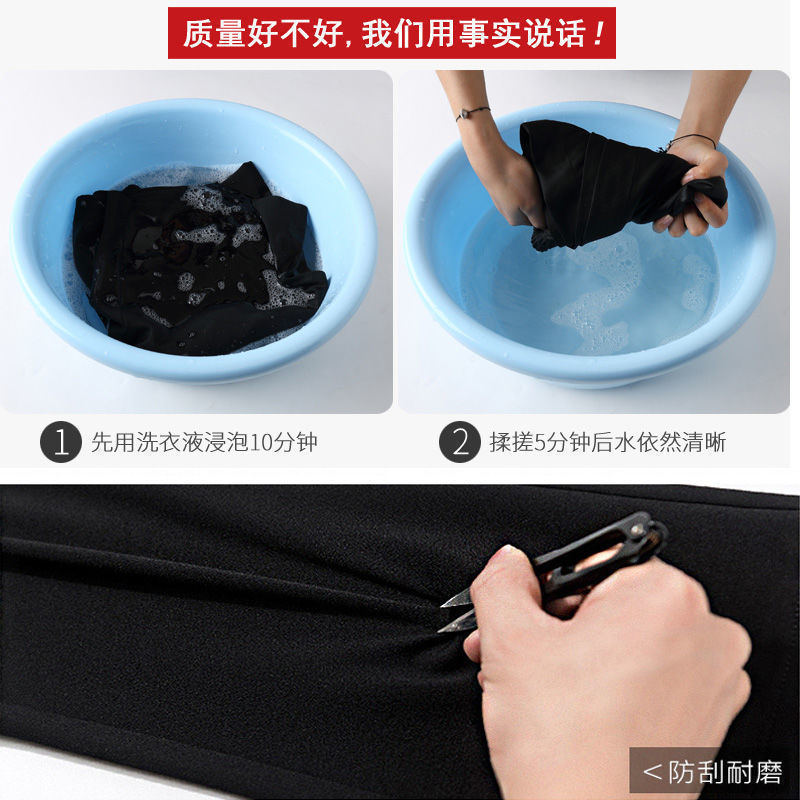 质量好不好，我们用事实说话！

1 先用洗衣液浸泡10分钟

2 揉搓5分钟后水依然清晰

＜防刮耐磨