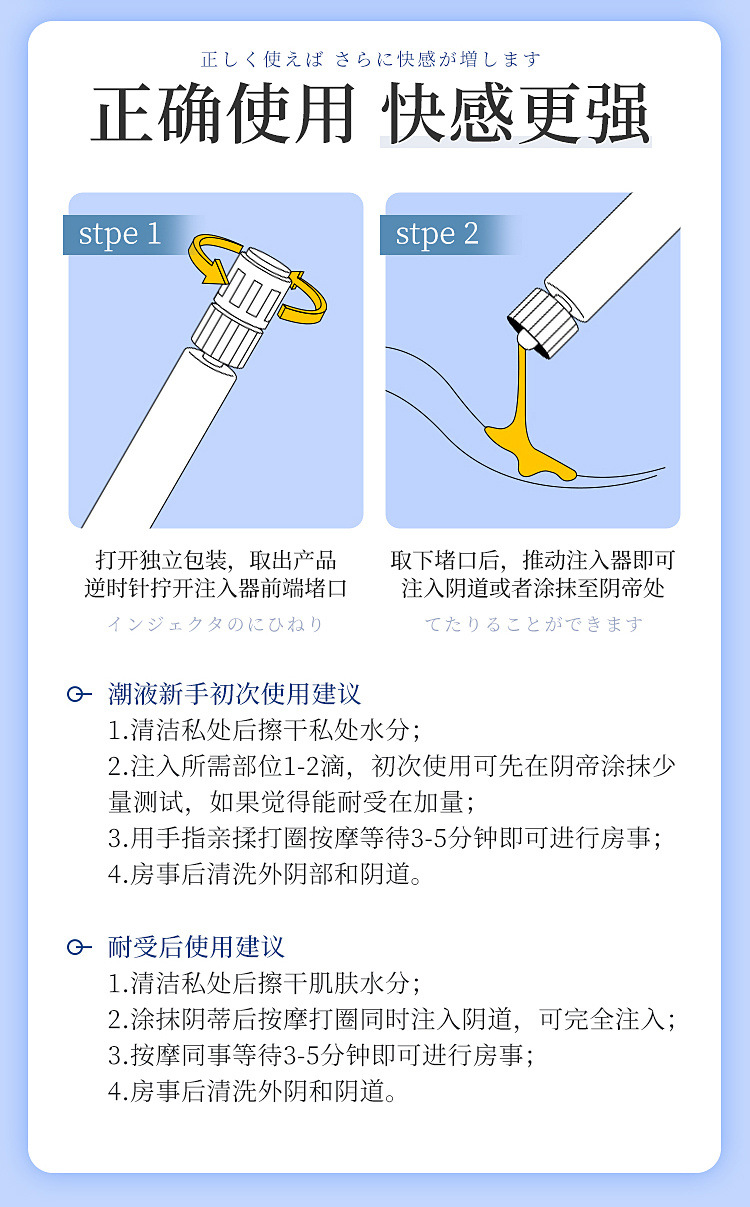 正しく使えば さらに快感が増します

正确使用 快感更强

stpe 1

打开独立包装，取出产品
逆时针拧开注入器前端堵口
インジェクタのにひねり

stpe 2

取下堵口后，推动注入器即可
注入阴道或者涂抹至阴帝处
てたりることができます

潮液新手初次使用建议
1.清洁私处后擦干私处水分；
2.注入所需部位1-2滴，初次使用可先在阴帝涂抹少量测试，如果觉得能耐受在加量；
3.用手指亲揉打圈按摩等待3-5分钟即可进行房事；
4.房事后清洗外阴部和阴道。

耐受后使用建议
1.清洁私处后擦干肌肤水分；
2.涂抹阴蒂后按摩打圈同时注入阴道，可完全注入；
3.按摩同事等待3-5分钟即可进行房事；
4.房事后清洗外阴和阴道。