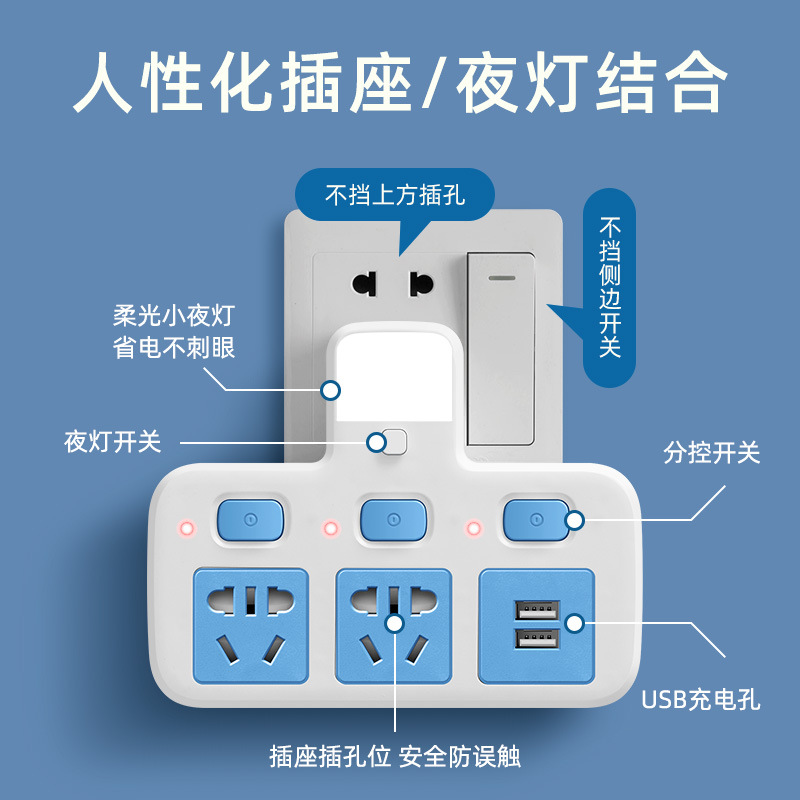 人性化插座/夜灯结合

不挡上方插孔

不挡侧边开关

柔光小夜灯
省电不刺眼

夜灯开关

分控开关

USB充电孔

插座插孔位 安全防误触