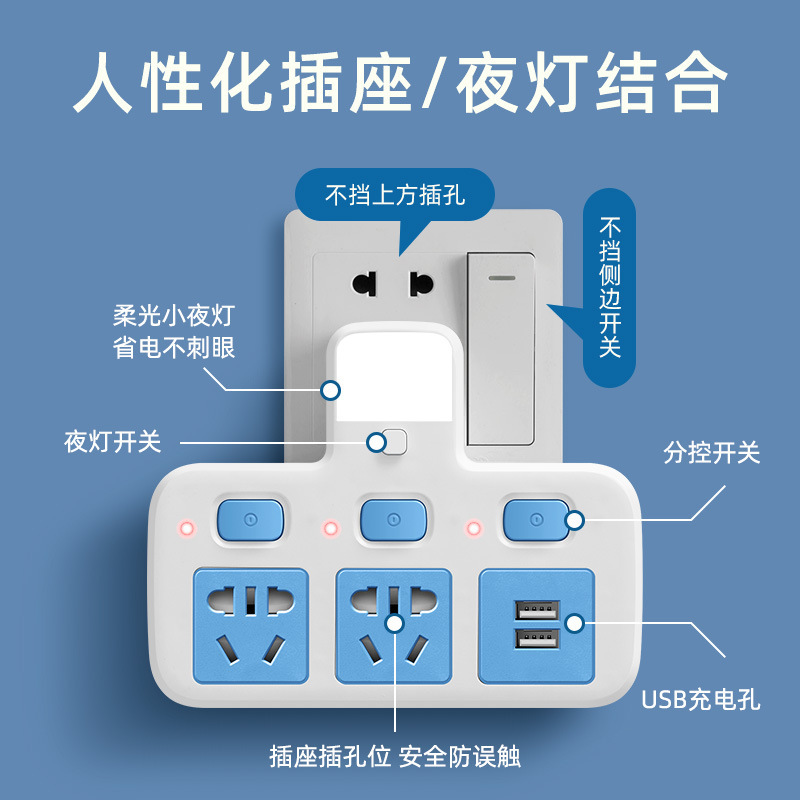 人性化插座/夜灯结合

不挡上方插孔

不挡侧边开关

柔光小夜灯
省电不刺眼

夜灯开关

分控开关

USB充电孔

插座插孔位 安全防误触