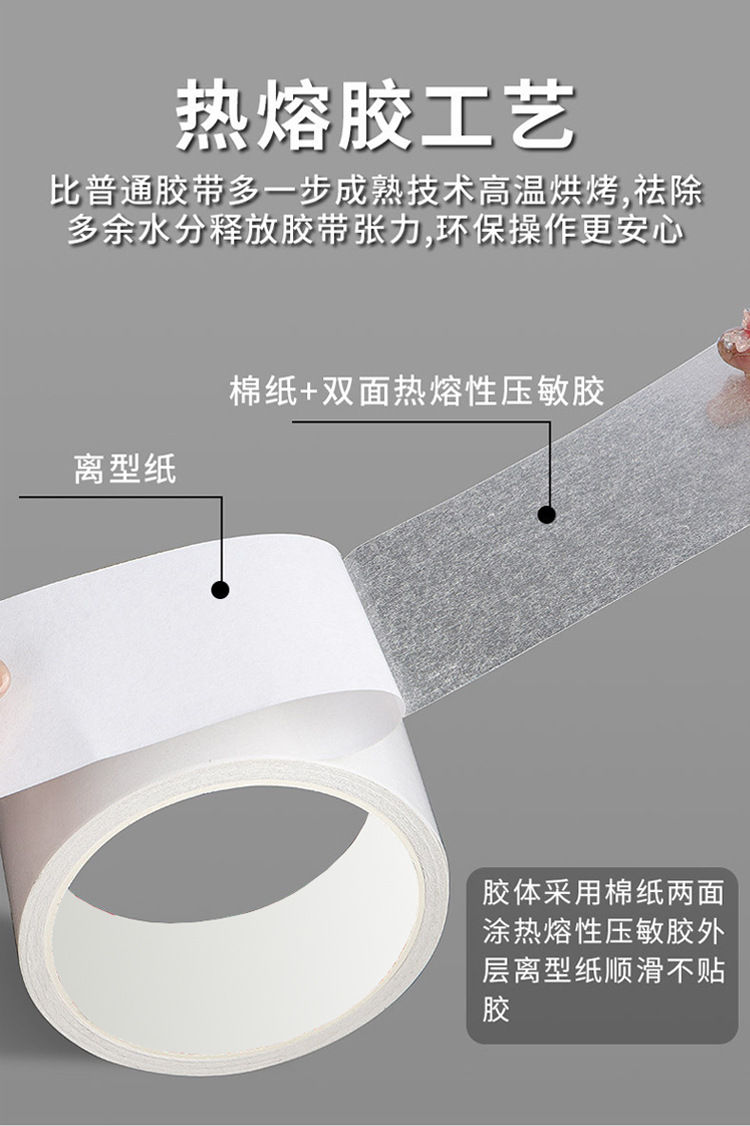 热熔胶工艺

比普通胶带多一步成熟技术高温烘烤,祛除多余水分释放胶带张力,环保操作更安心

棉纸+双面热熔性压敏胶

离型纸

胶体采用棉纸两面涂热熔性压敏胶外层离型纸顺滑不贴胶