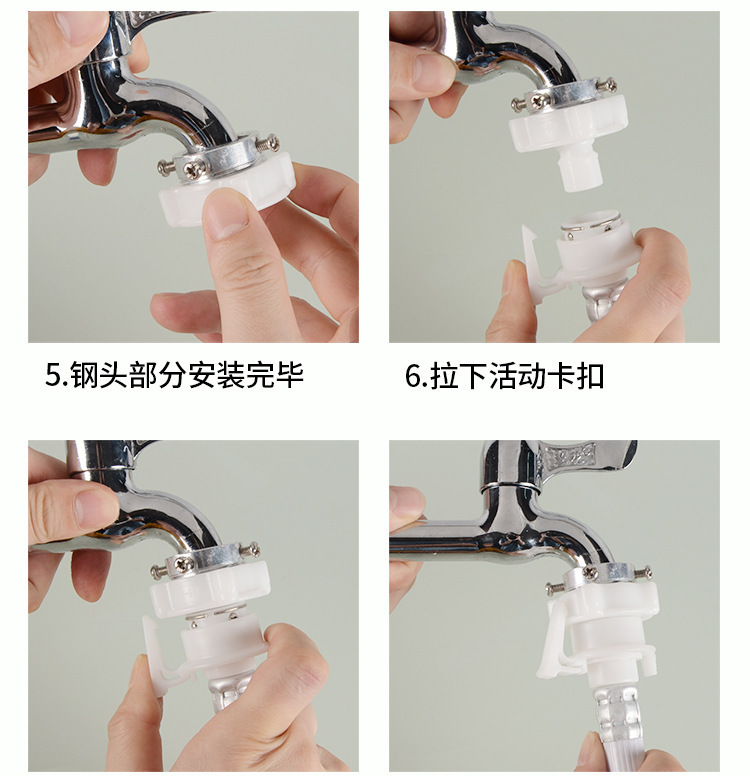 5.钢头部分安装完毕

6.拉下活动卡扣