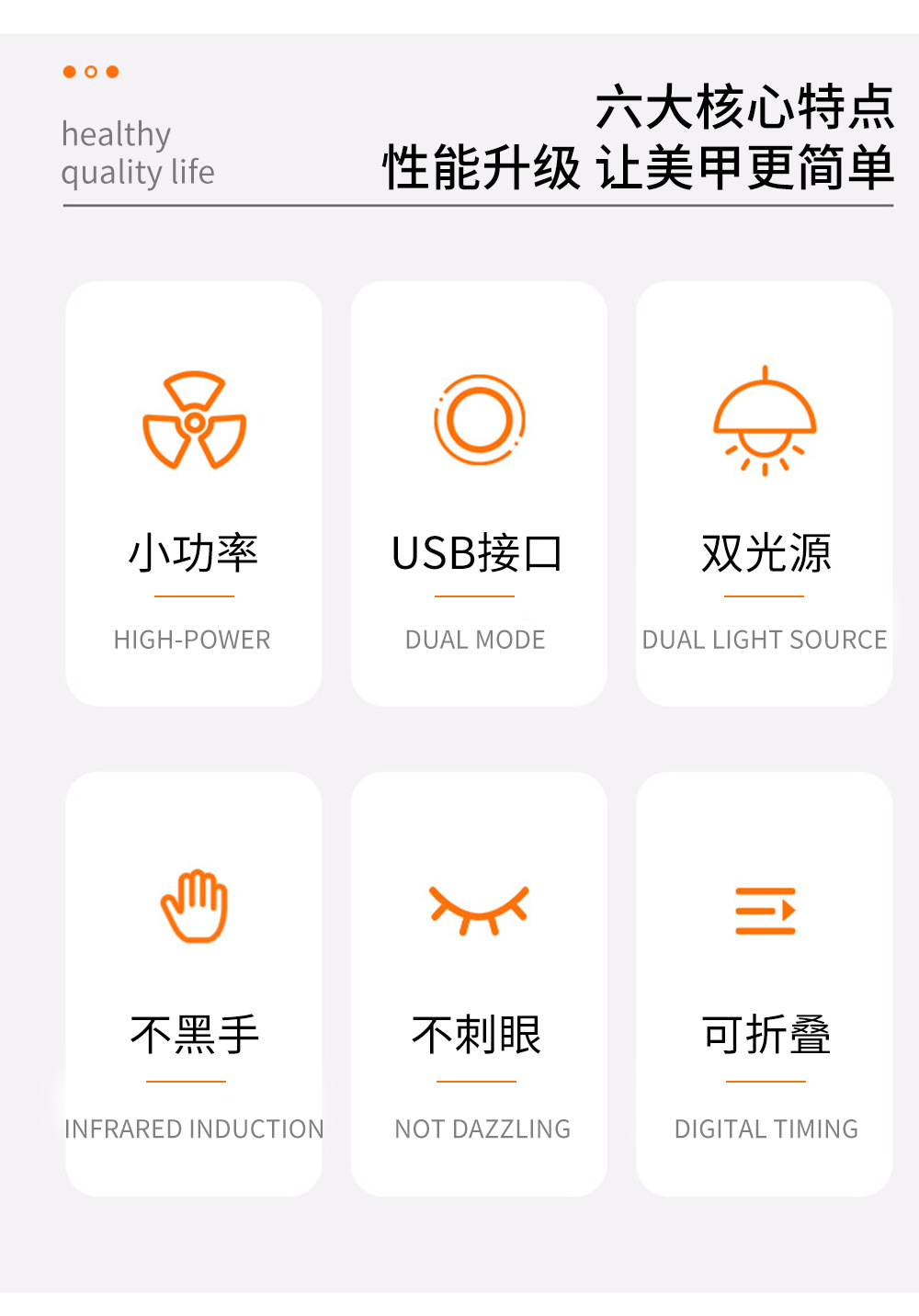 healthy
quality life

六大核心特点
性能升级 让美甲更简单

小功率

HIGH-POWER

USB接口

DUAL MODE

双光源

DUAL LIGHT SOURCE

不黑手

INFRARED INDUCTION

不刺眼

NOT DAZZLING

可折叠

DIGITAL TIMING