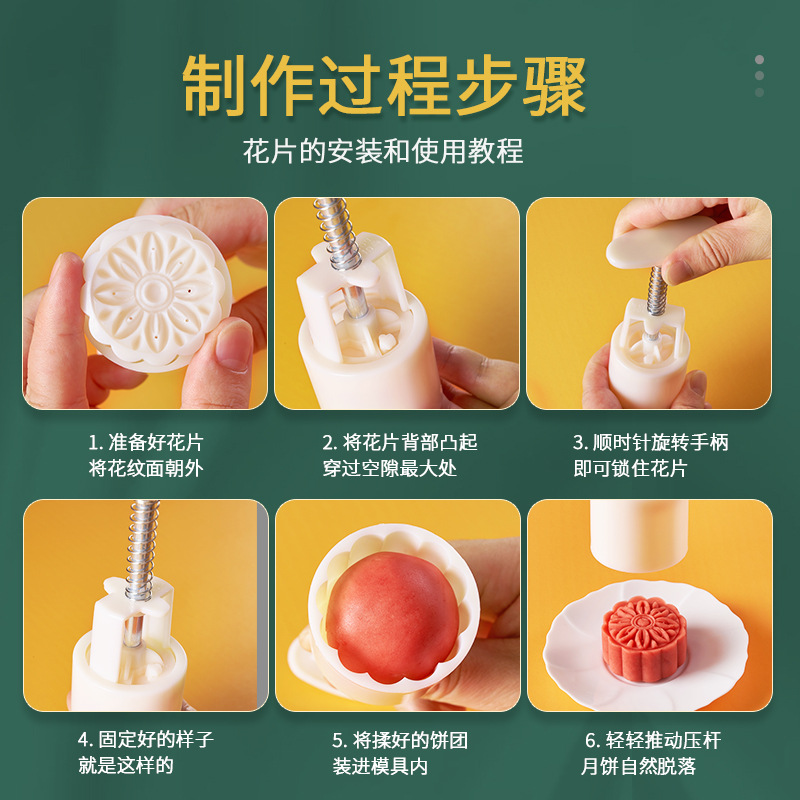 制作过程步骤

花片的安装和使用教程

1. 准备好花片
将花纹面朝外

2. 将花片背部凸起
穿过空隙最大处

3. 顺时针旋转手柄
即可锁住花片

4. 固定好的样子
就是这样的

5. 将揉好的饼团
装进模具内

6. 轻轻推动压杆
月饼自然脱落